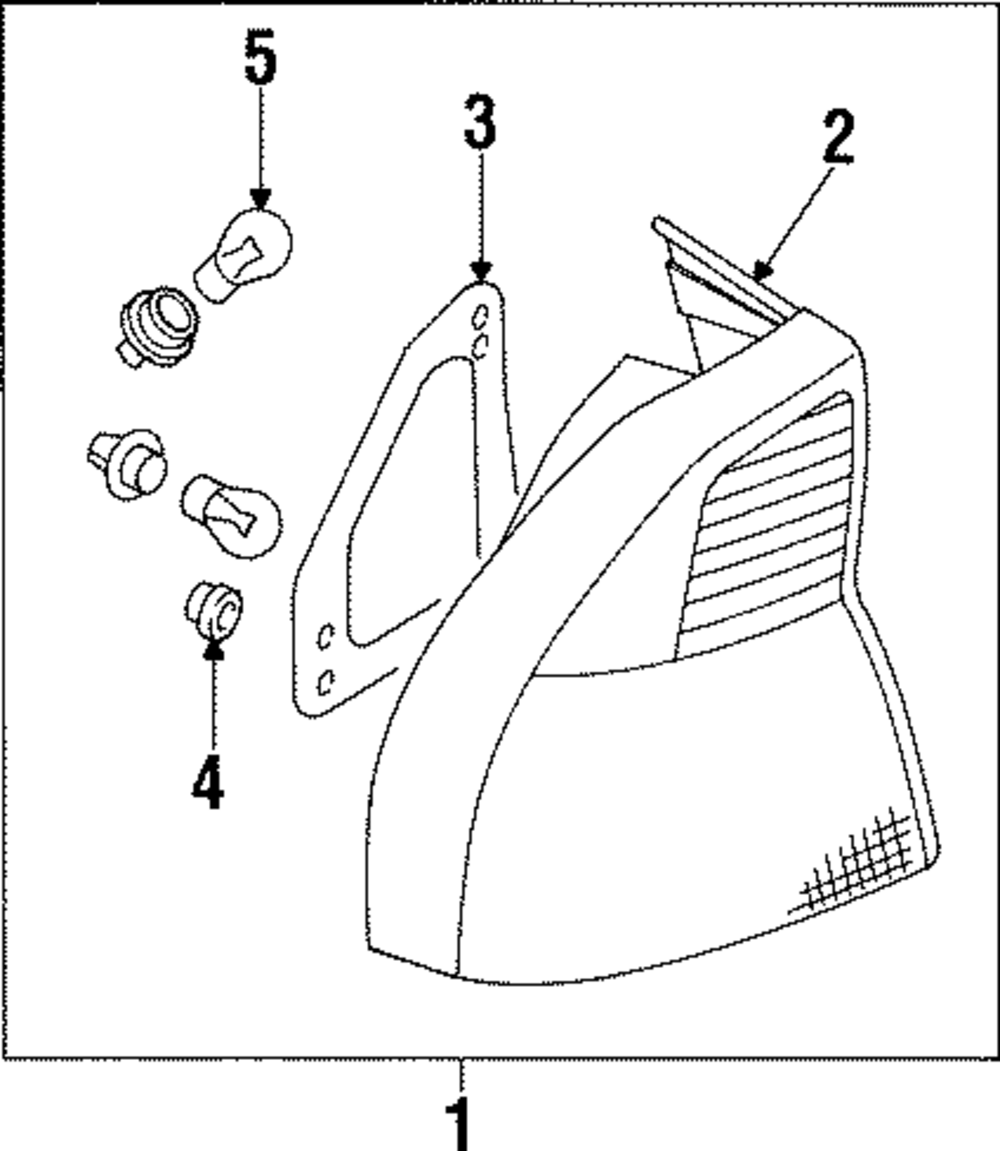 5
3
2
4
1