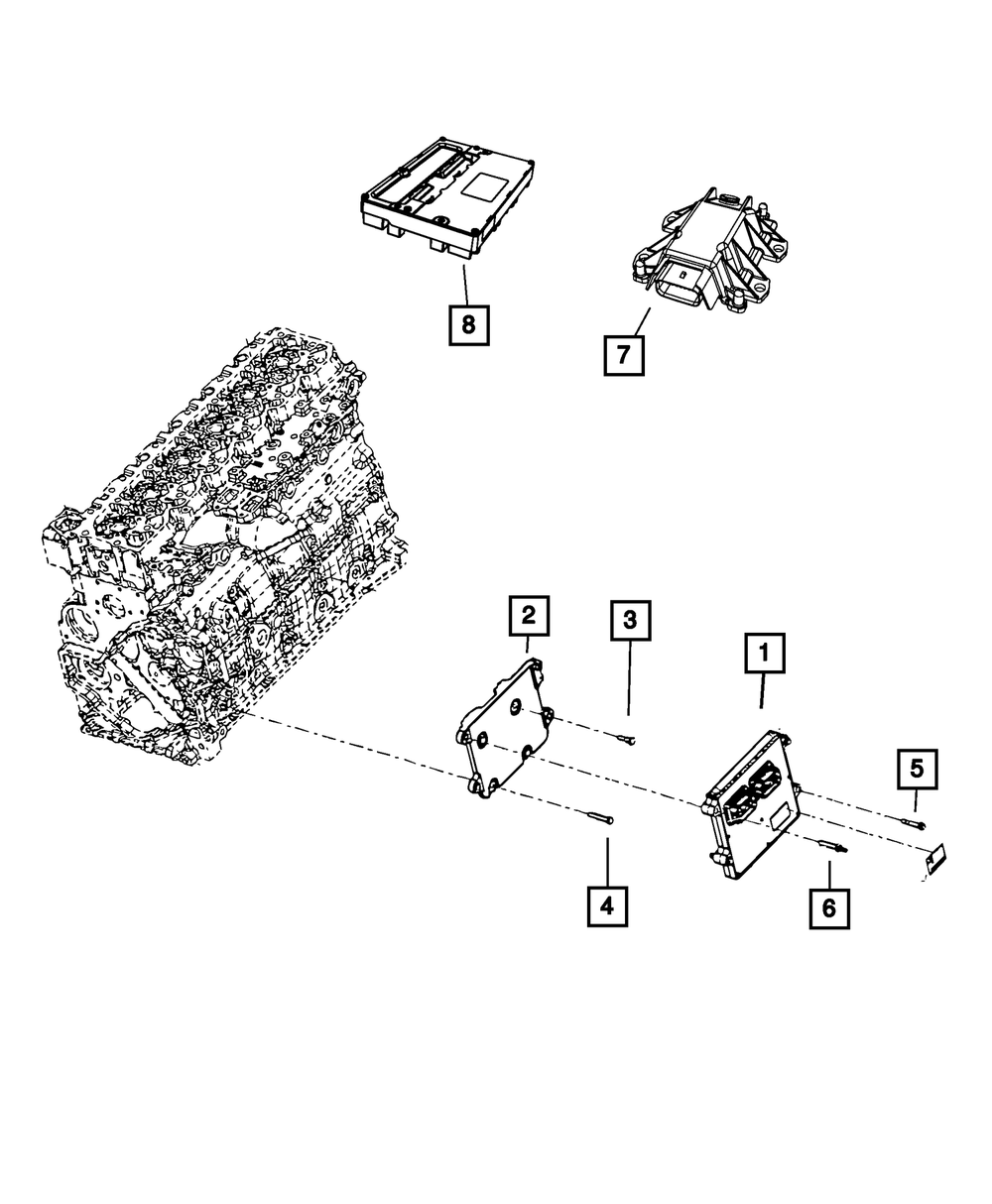 8
7
2
3
1
5
4
6