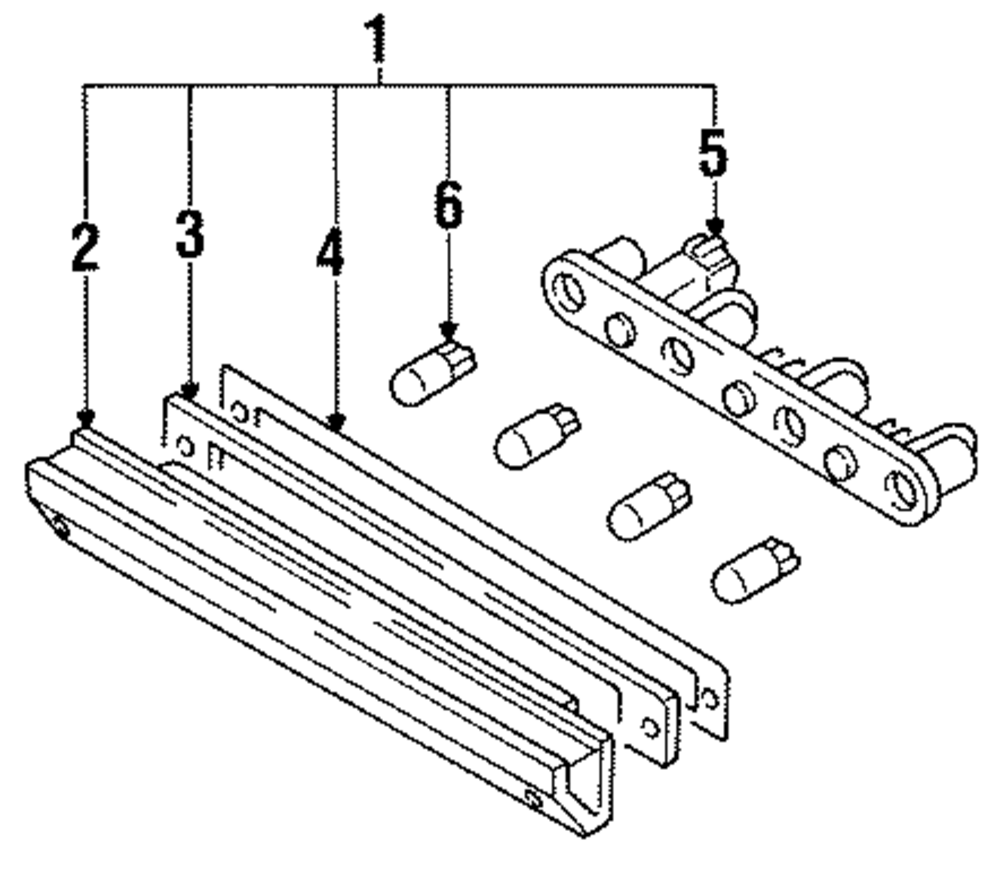 1
5
6
2
3
4