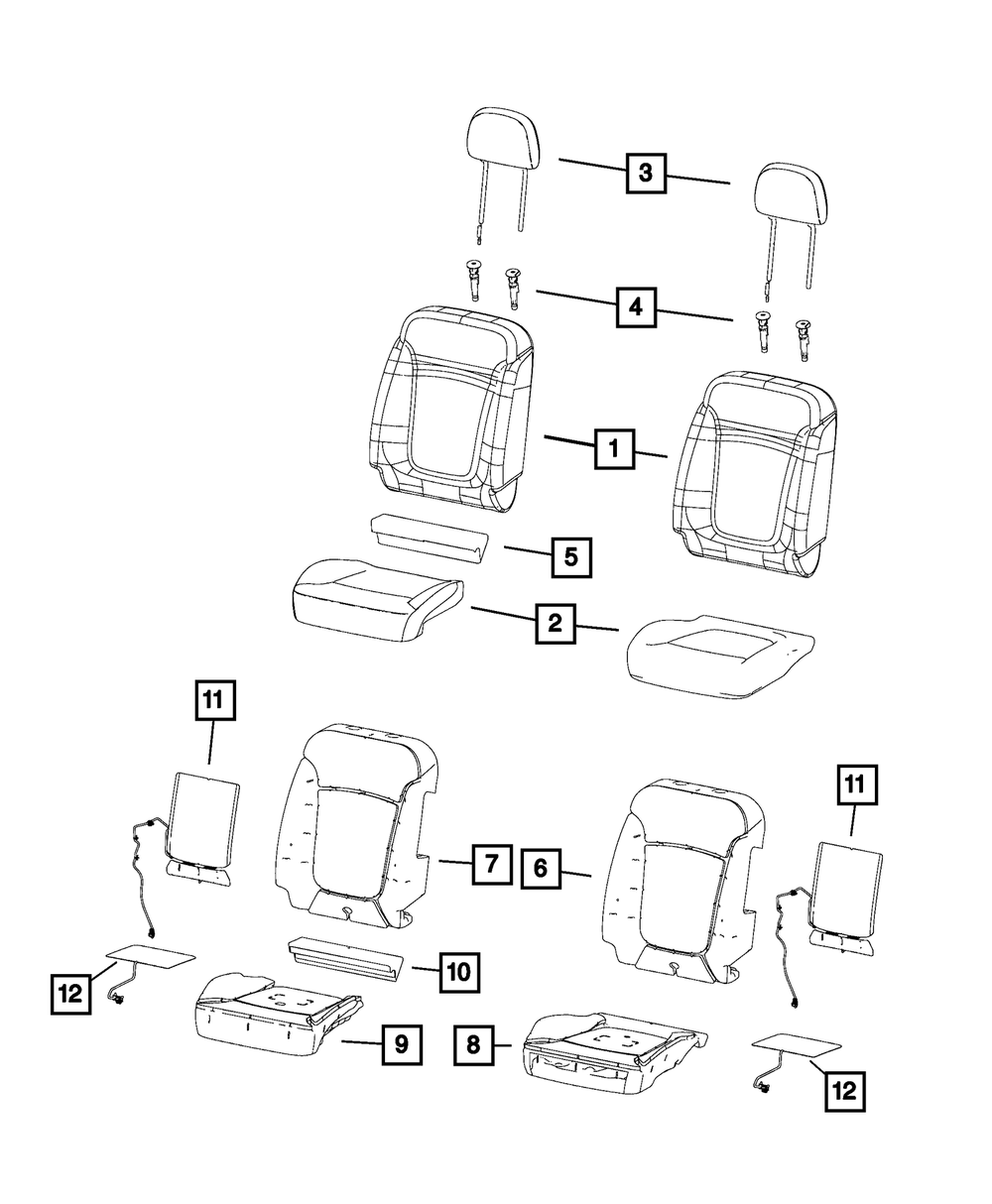 3

4

1

5

2

11

7

6

11

10

12

9

8

12