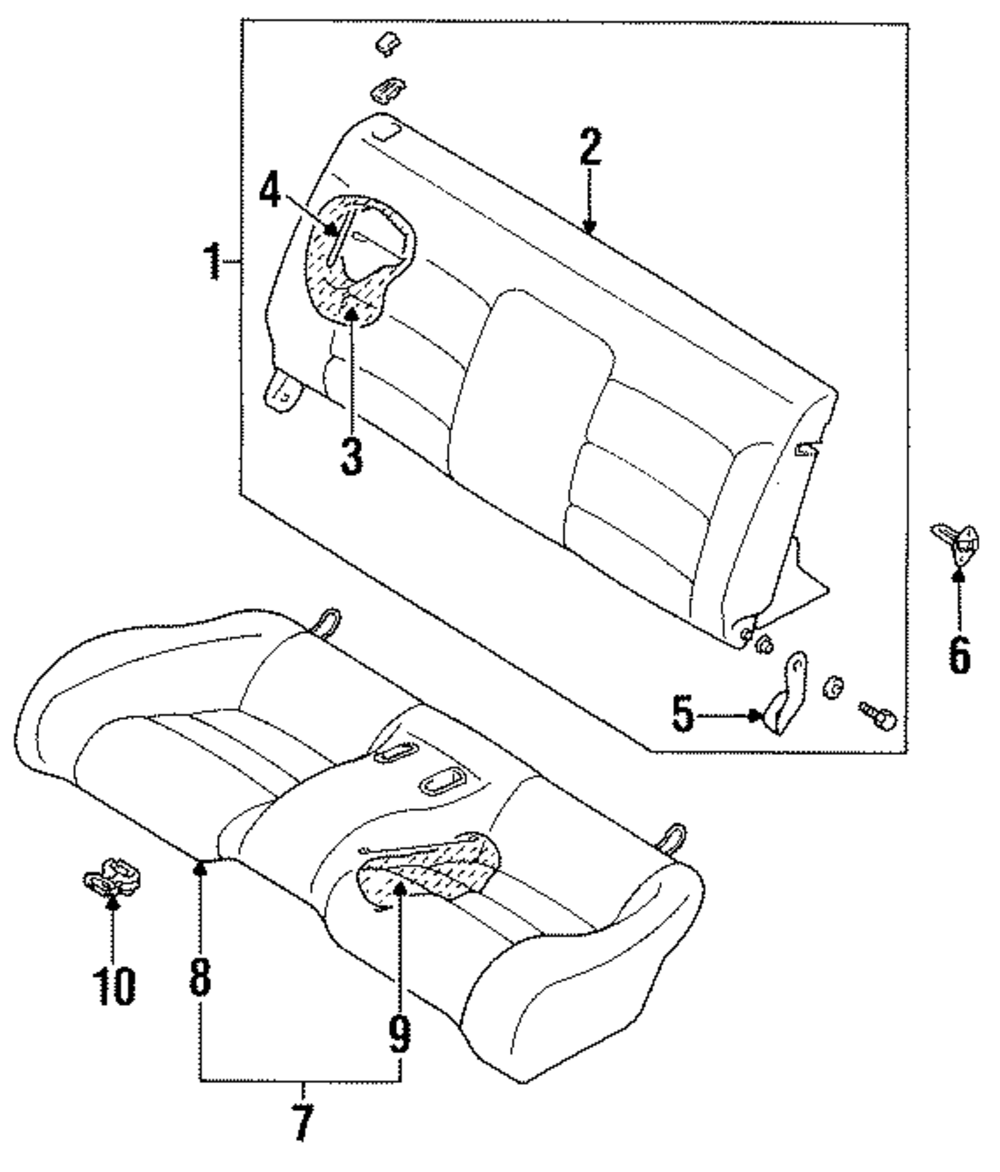 2
4
1
3
6
5
10
8
9
7