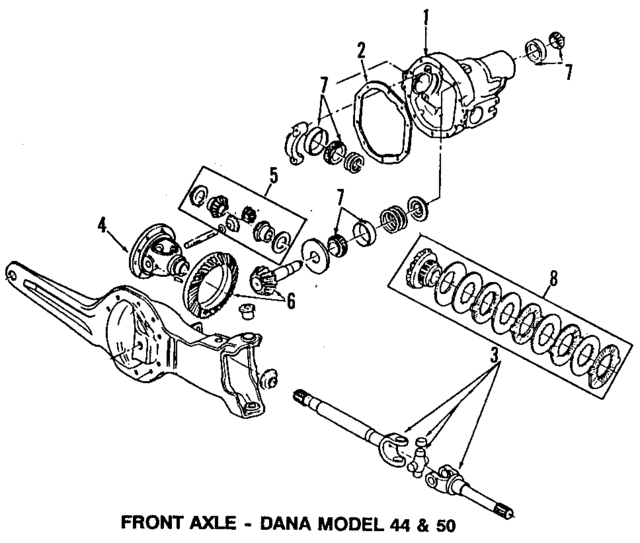 1
2
7
7
5
7
4
6
8
3
FRONT AXLE - DANA MODEL 44 & 50