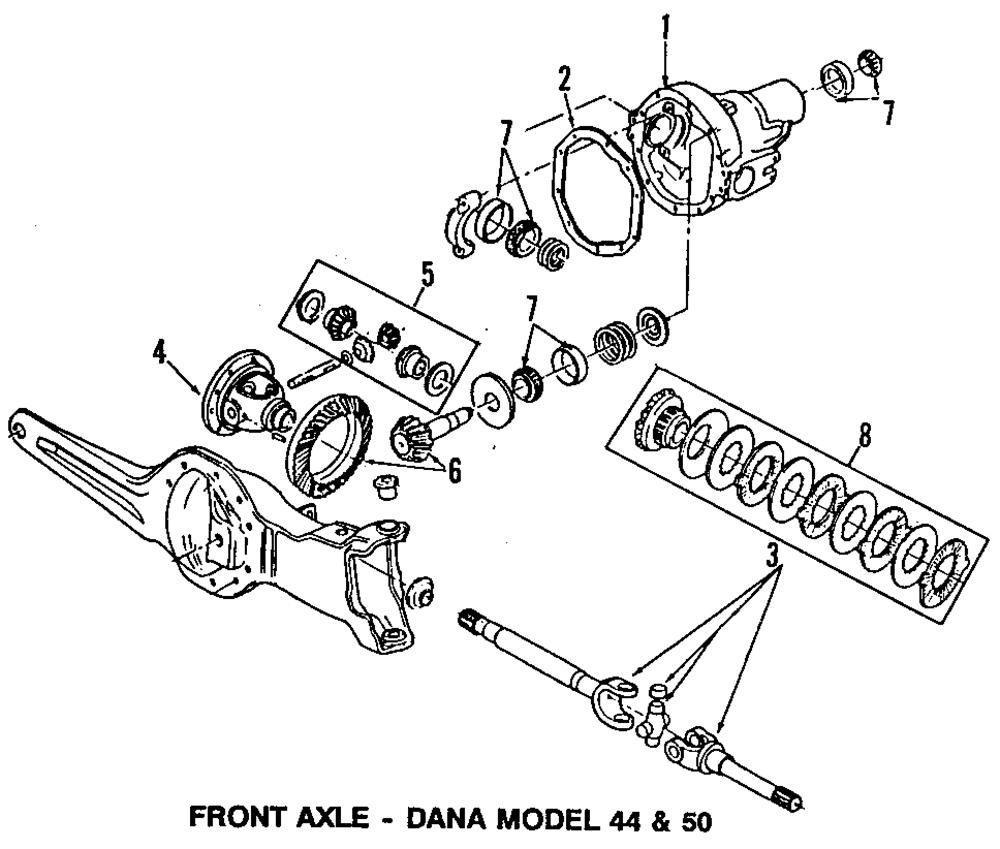 1
2
7
7
5
7
4
6
8
3
FRONT AXLE - DANA MODEL 44 & 50