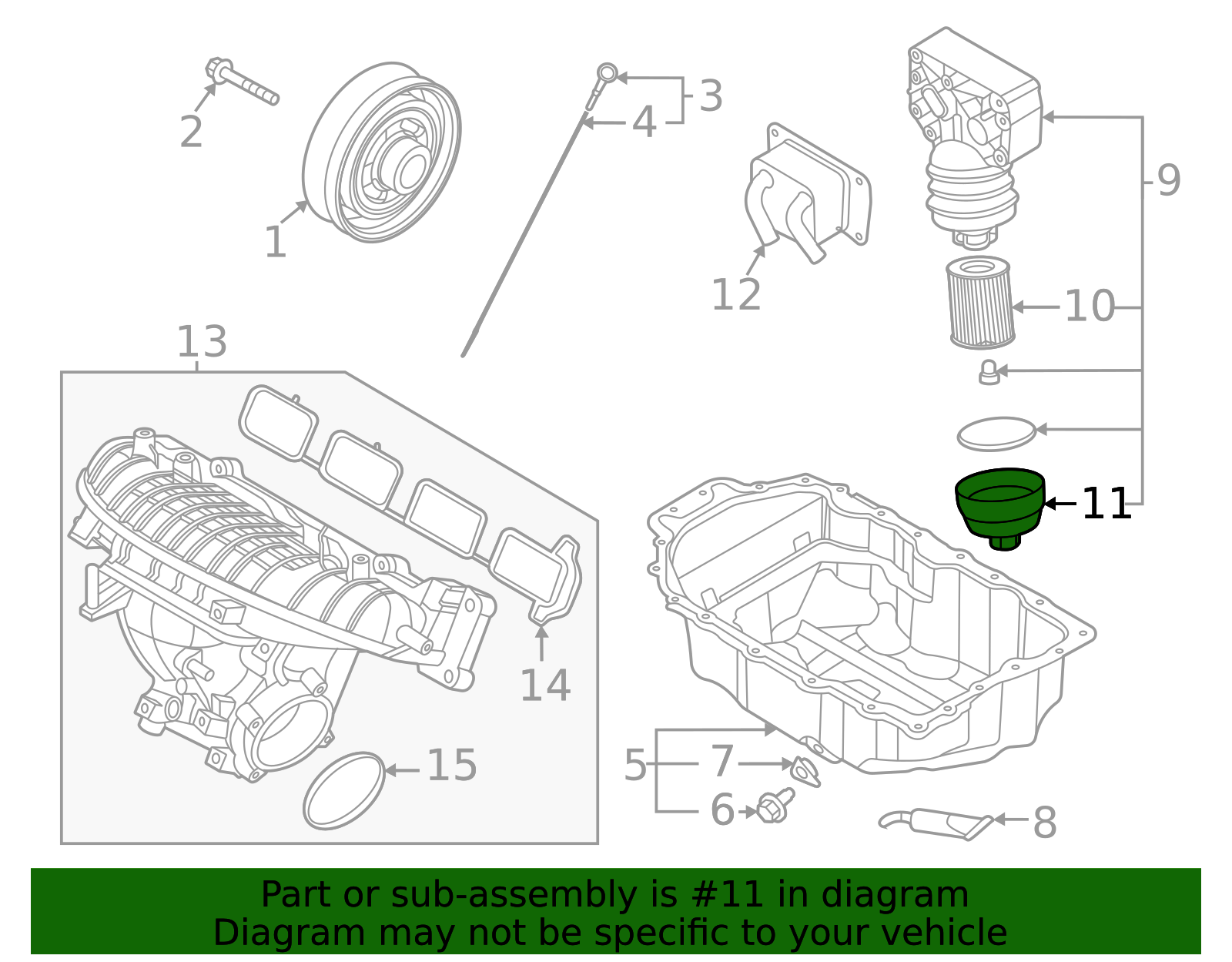 2
1
3
4
12
9
10
13
11
14
15
5
7
6
8

Part or sub-assembly is #11 in diagram
Diagram may not be specific to your vehicle