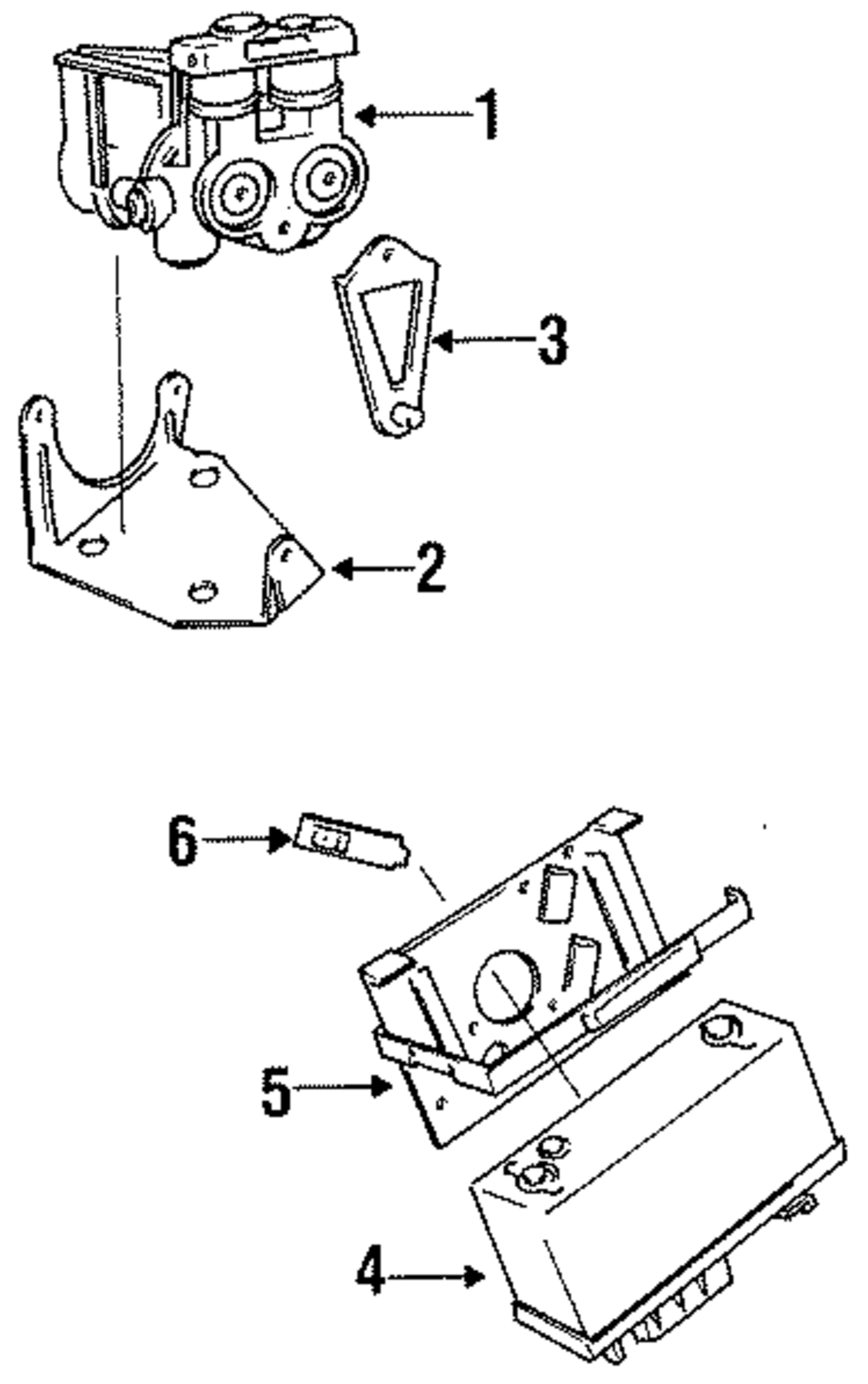 1
3
2
6
5
4