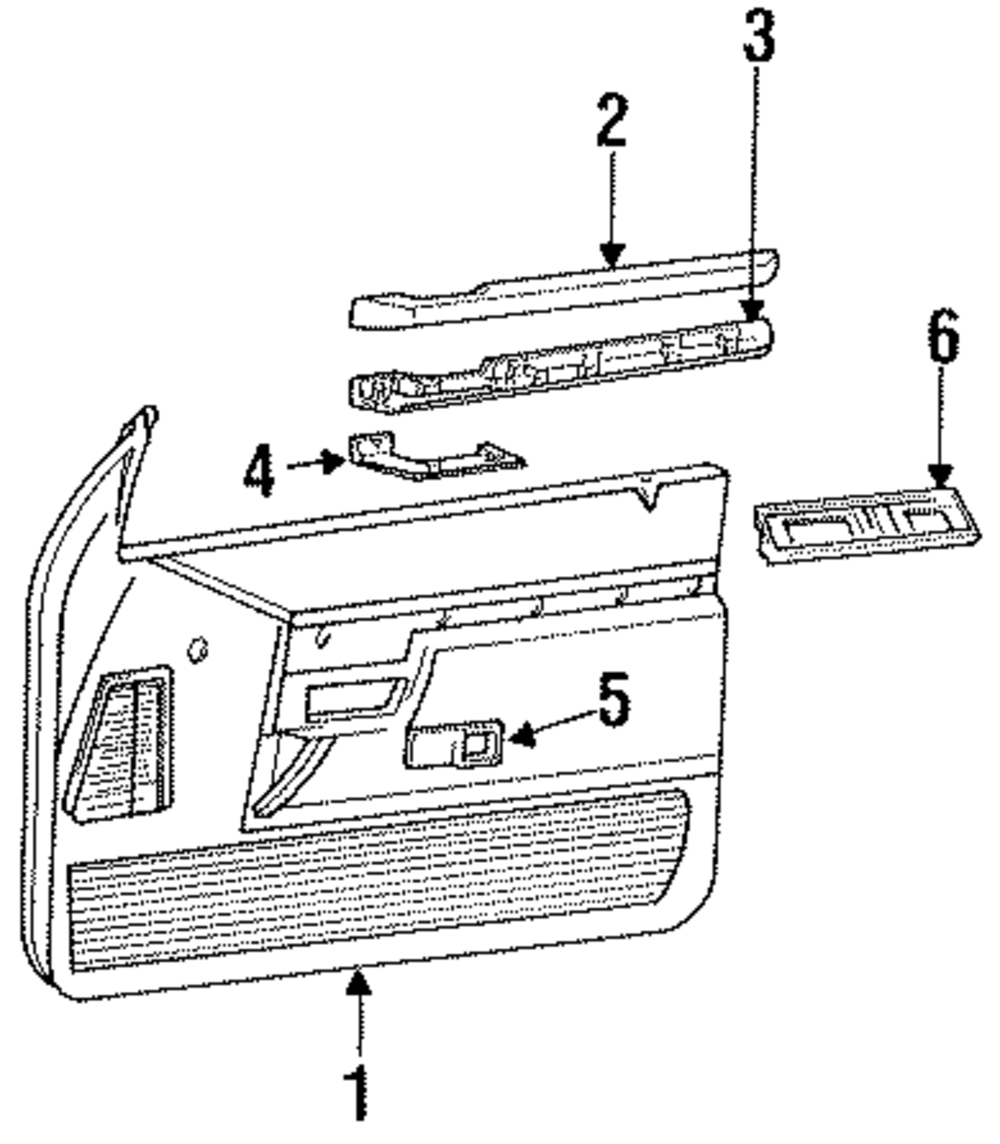 3
2
6
4
5
1