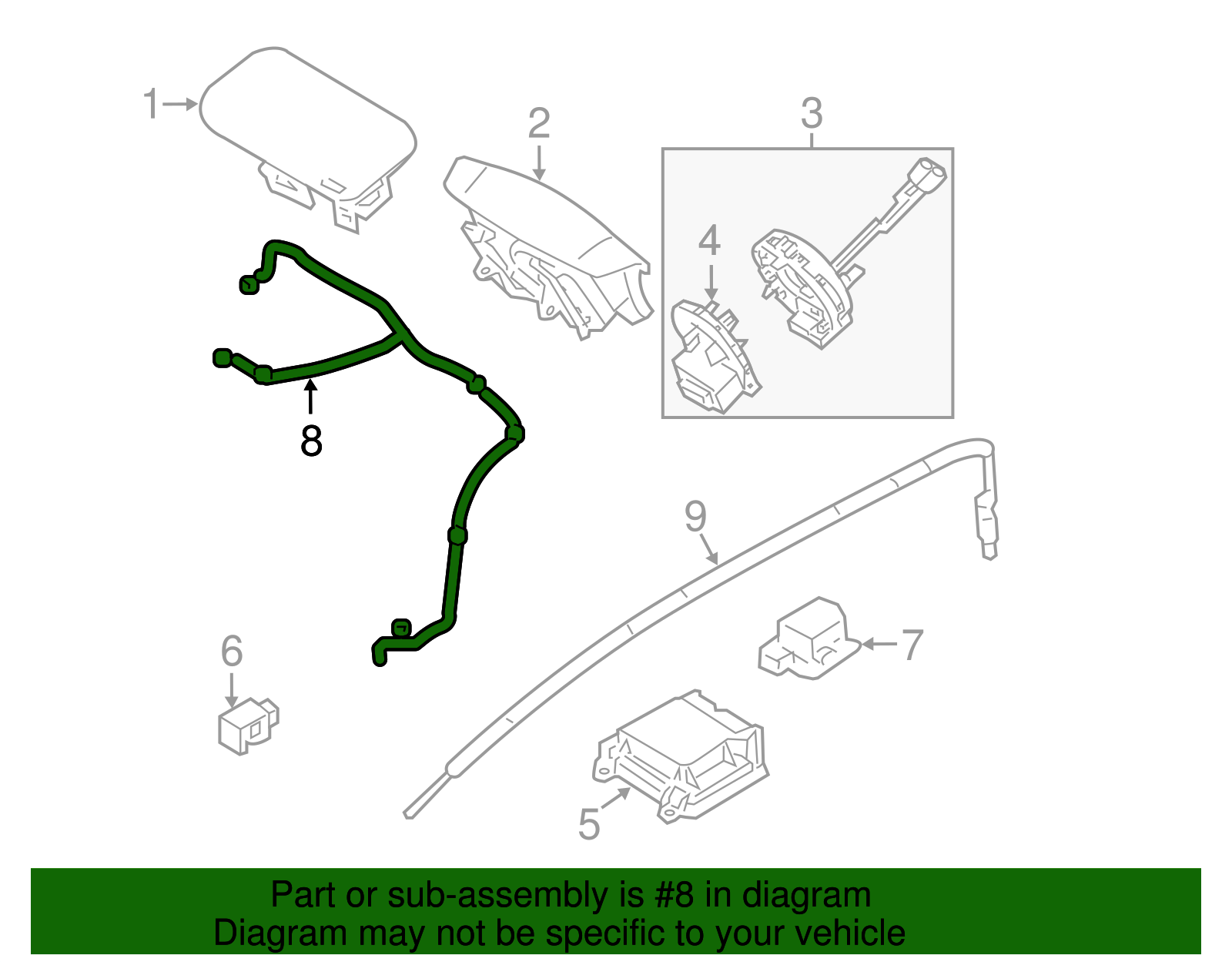 1
2
3
4
8
9
6
7
5

Part or sub-assembly is #8 in diagram
Diagram may not be specific to your vehicle