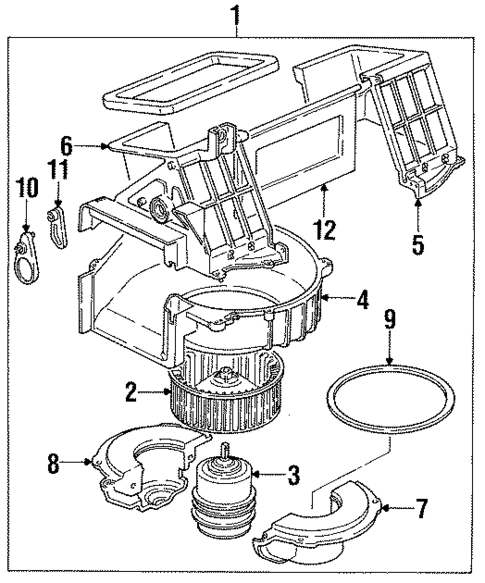 1
6
11
10
12
5
4
9
2
8
3
7