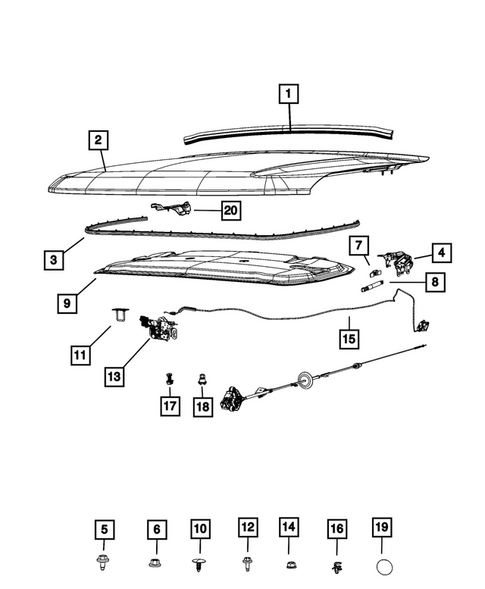 1
2
20
3
7
4
8
9
11
13
15
17
18
5
6
10
12
14
16
19