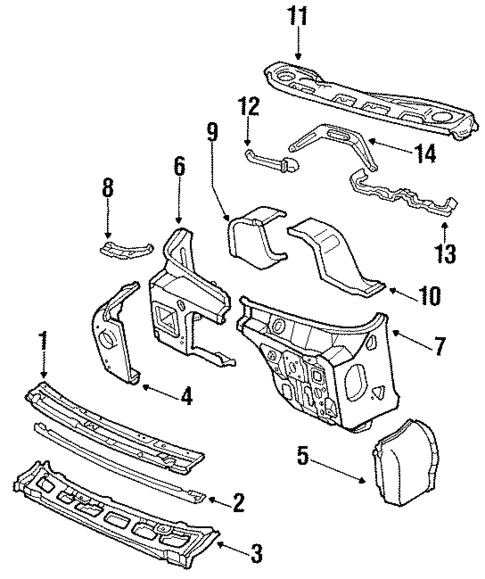 11
12
9
14
6
8
13
10
7
1
4
5
2
3