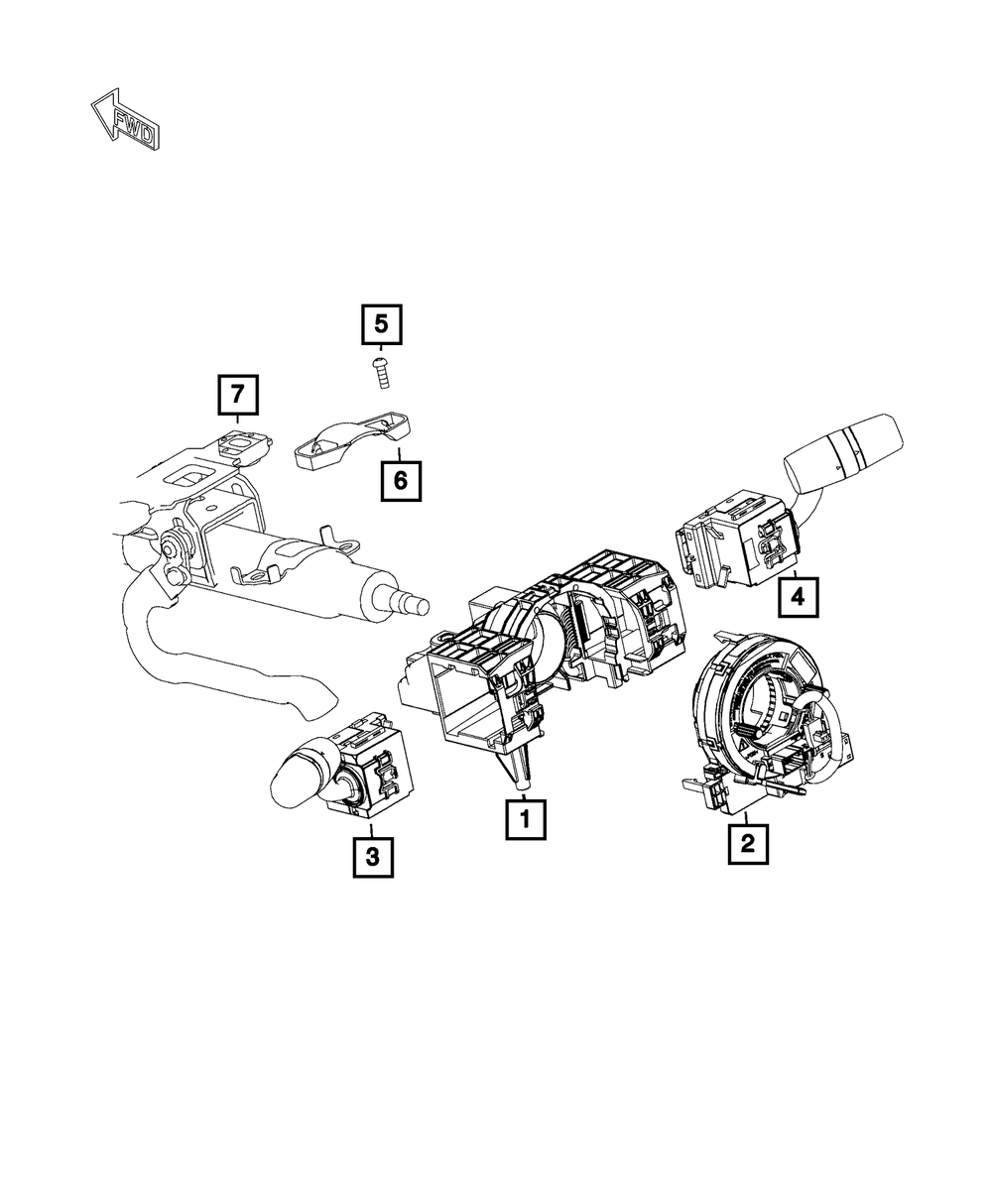 FWD
5
7
6
4
1
2
3