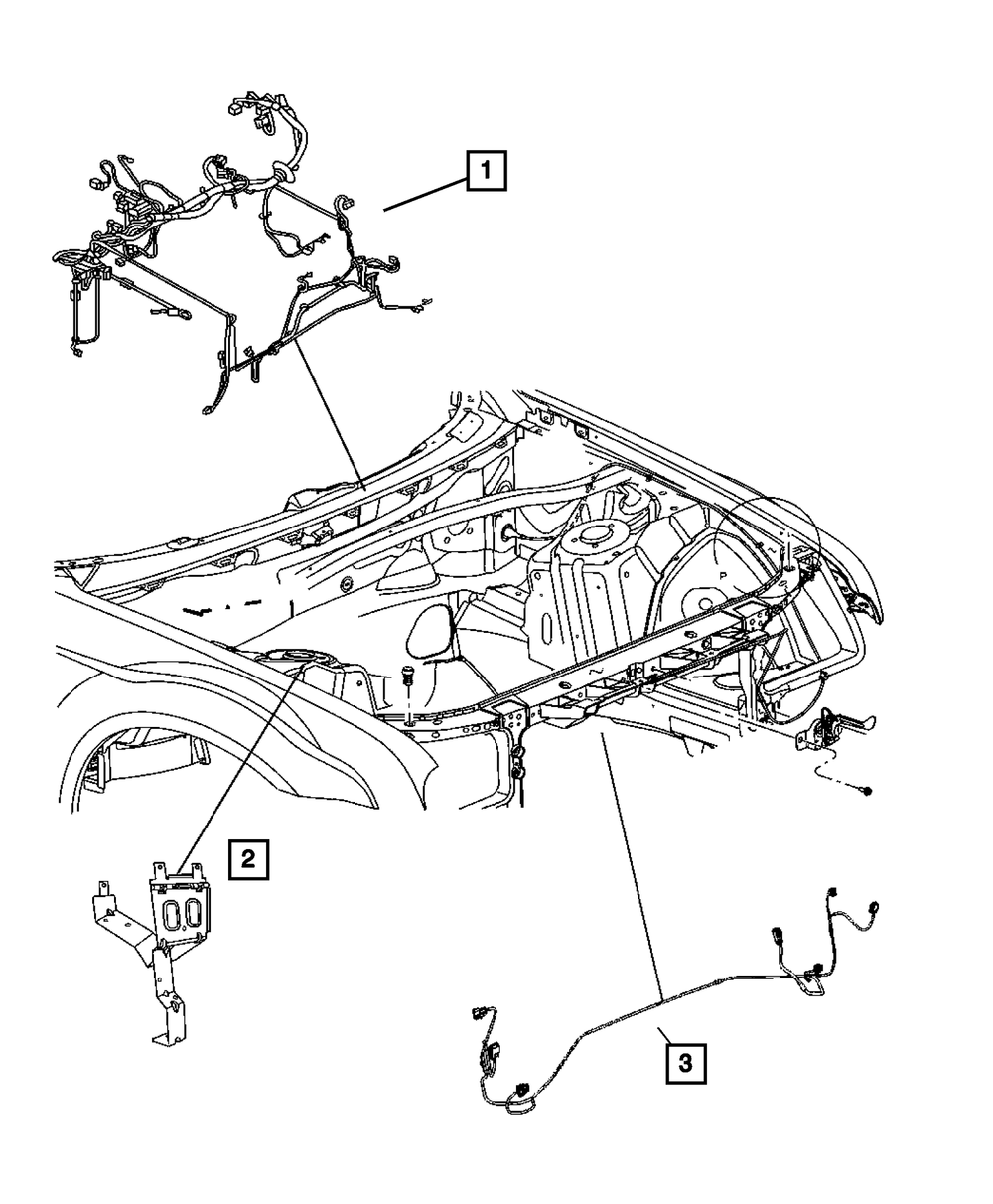 1

2

3