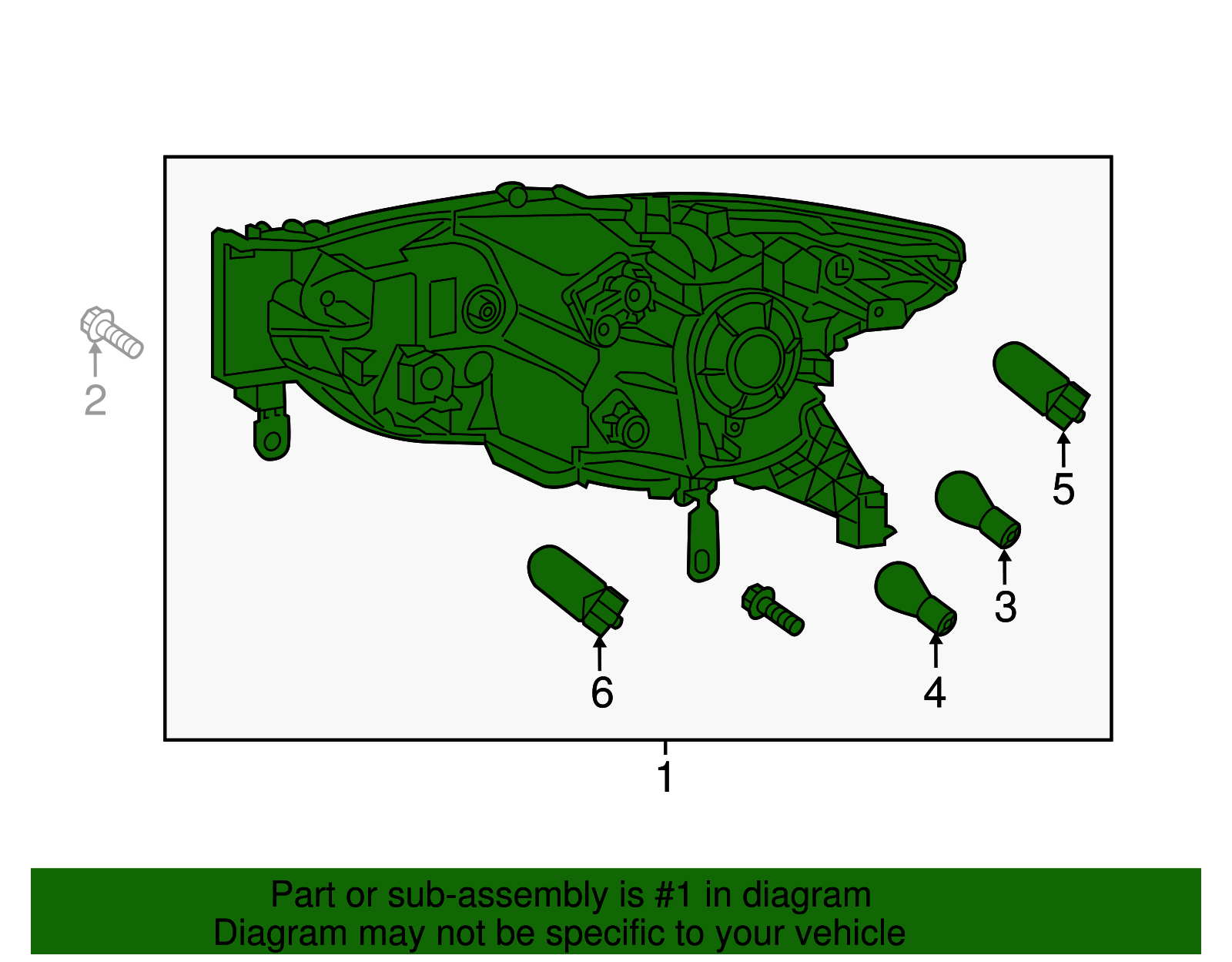 2

5

3

6

4

1

Part or sub-assembly is #1 in diagram
Diagram may not be specific to your vehicle