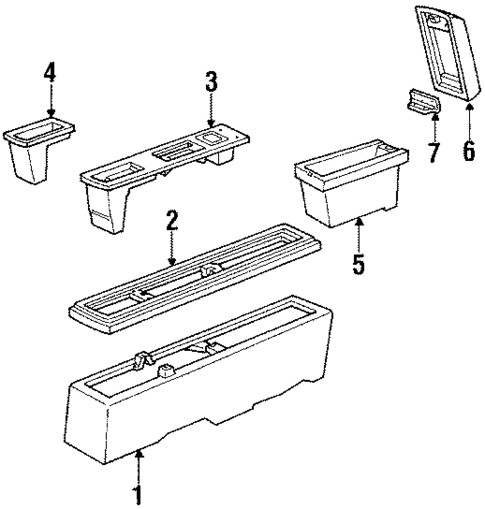 4
3
7
6
2
5
1