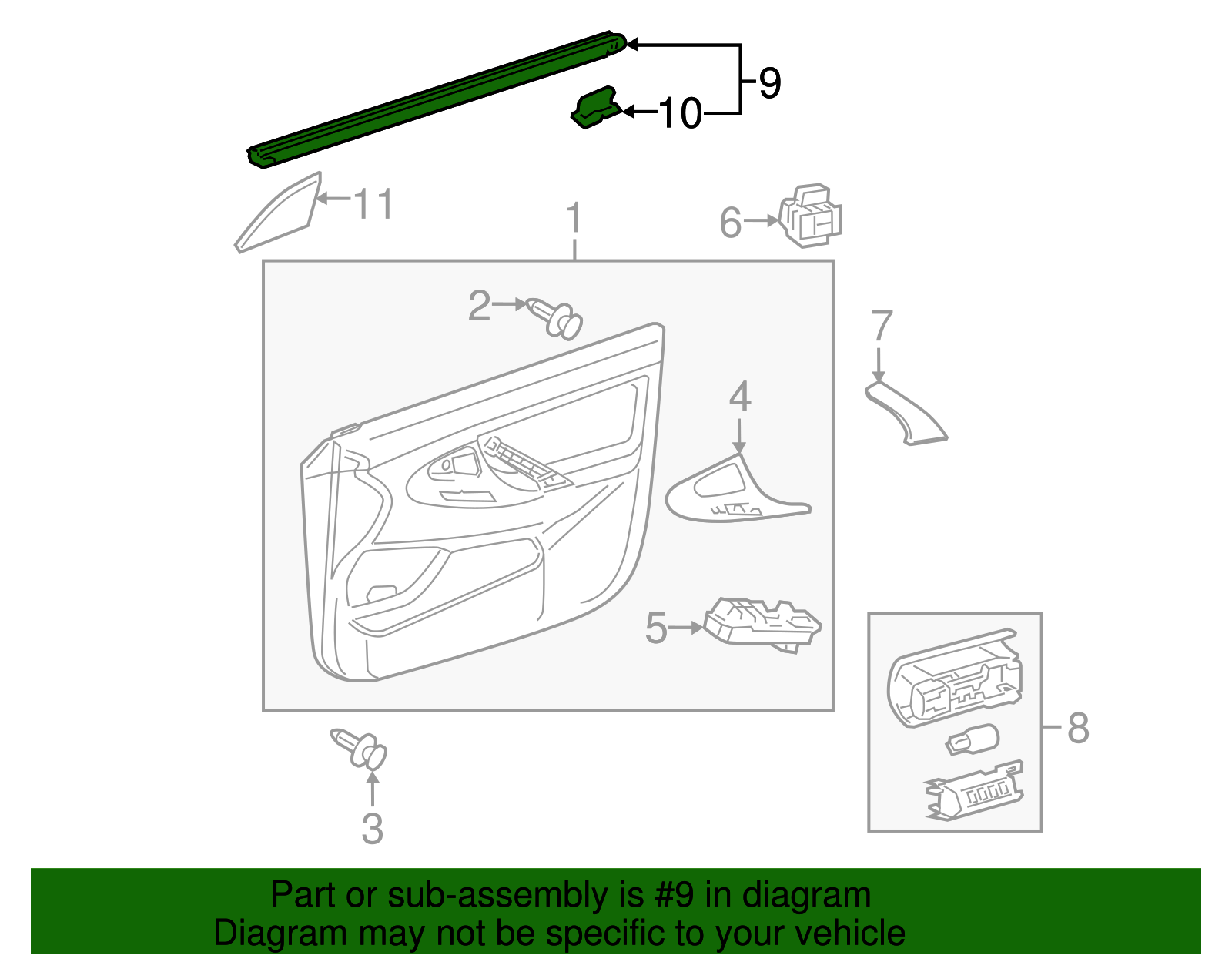 9
10
11
1
6
2
7
4
5
8
3

Part or sub-assembly is #9 in diagram
Diagram may not be specific to your vehicle