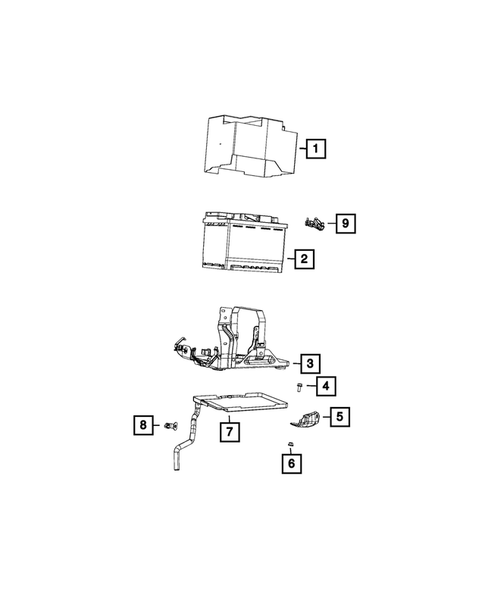 1
9
2
3
4
5
8
7
6