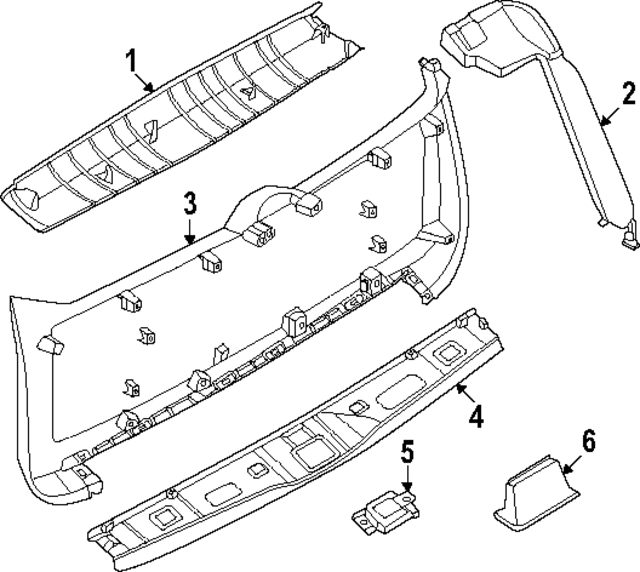 1
2
3
4
5
6