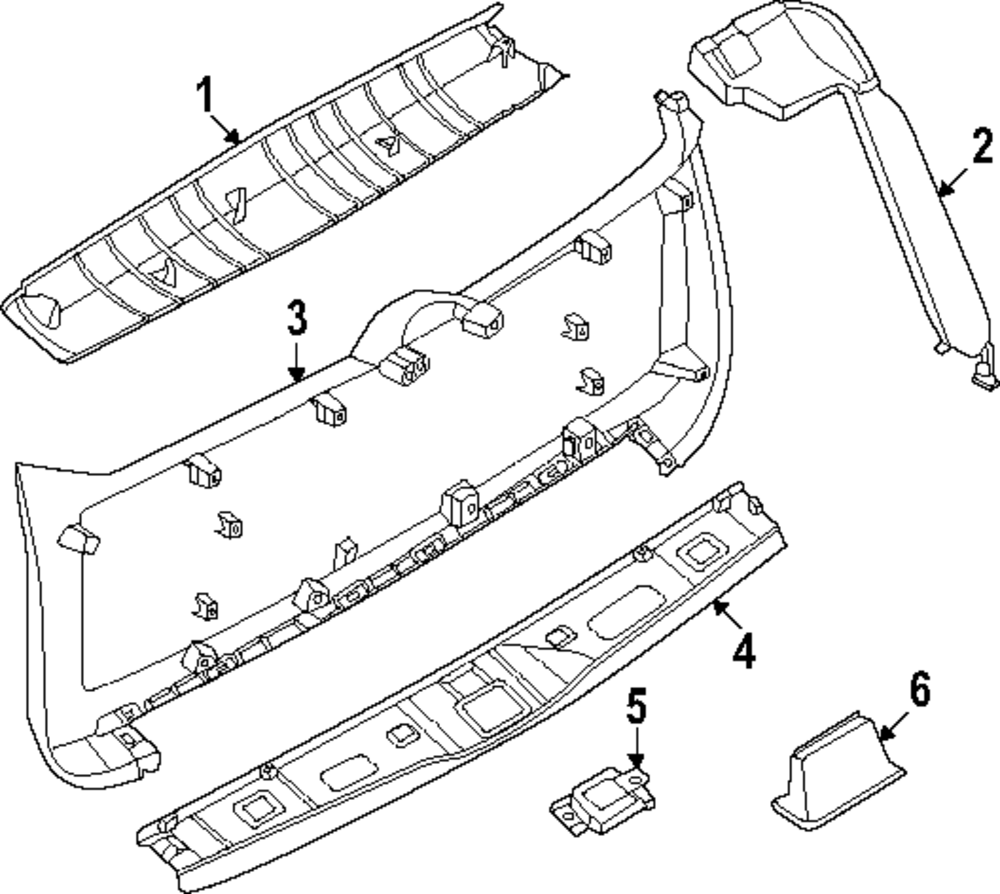 1
2
3
4
5
6