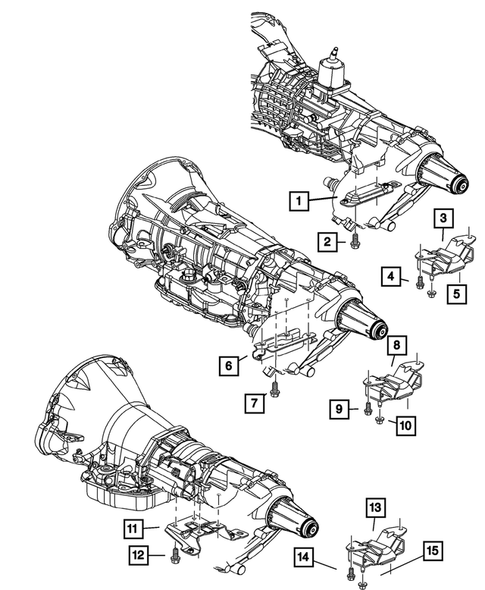 1
2
3
4
5
6
7
8
9
10
11
12
13
14
15