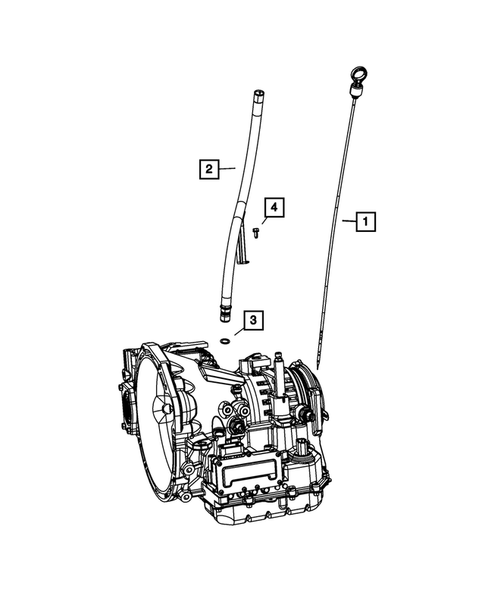 2
4
1
3