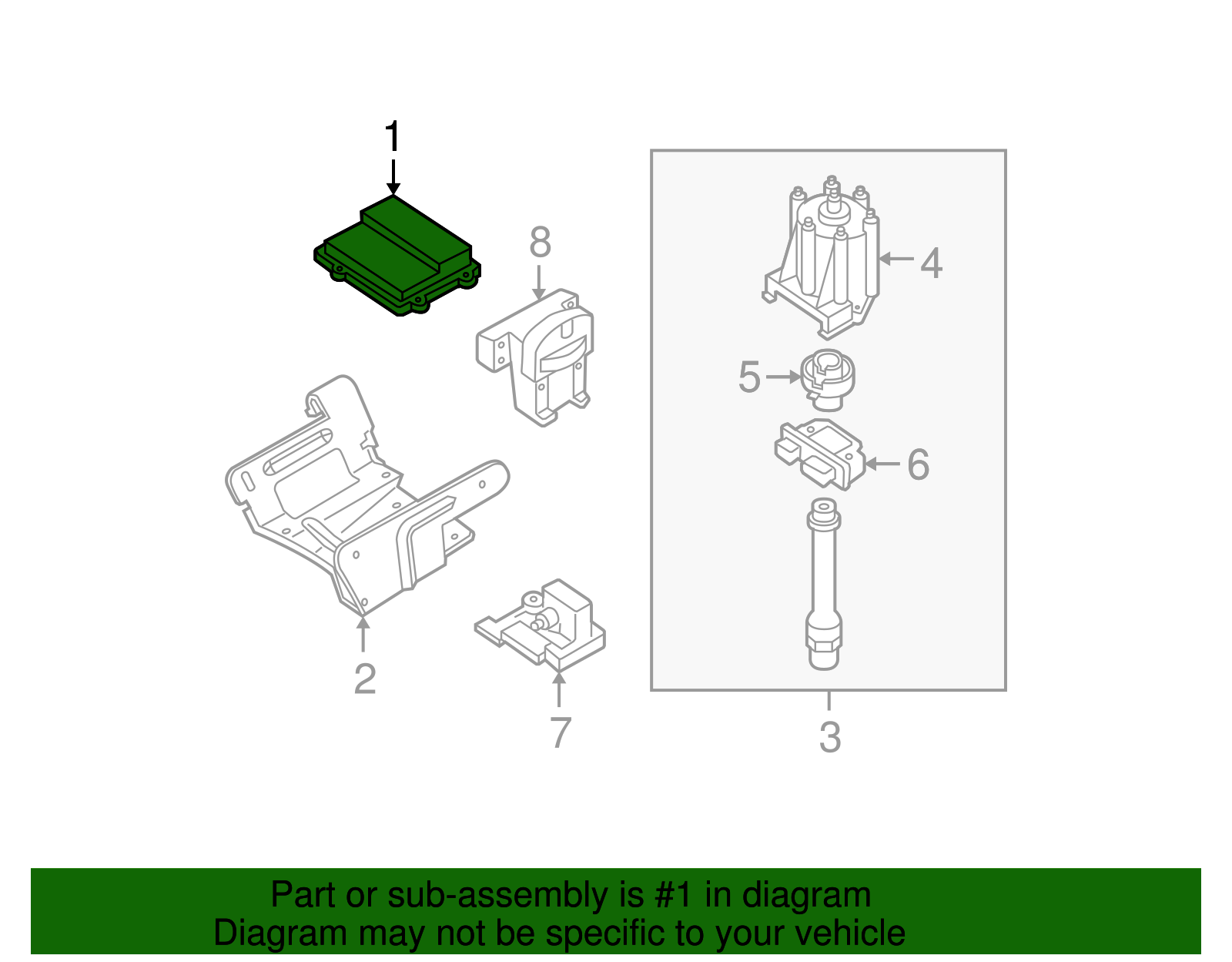 1
8
4
5
6
2
7
3

Part or sub-assembly is #1 in diagram
Diagram may not be specific to your vehicle