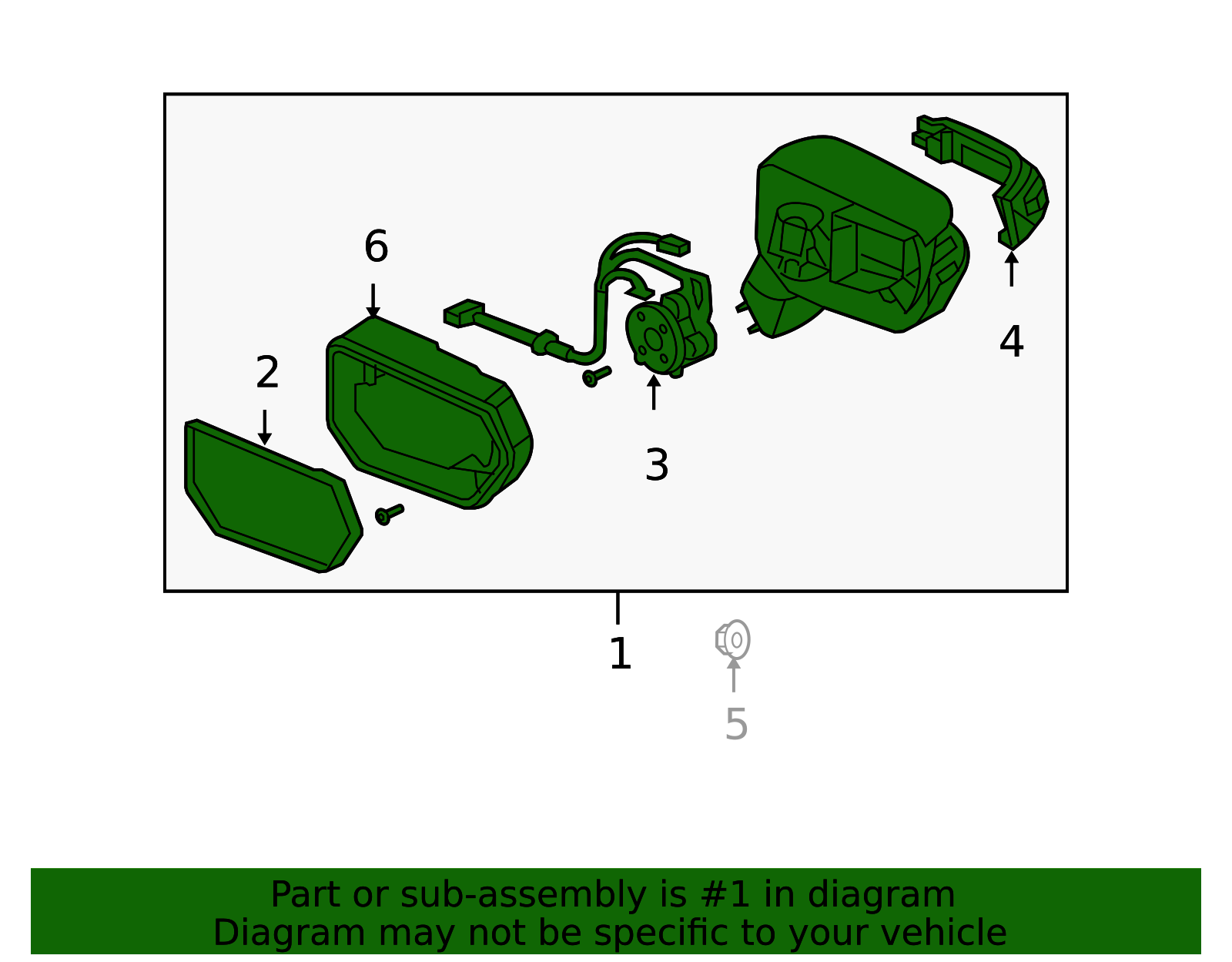 6

2

3

4

1

5

Part or sub-assembly is #1 in diagram
Diagram may not be specific to your vehicle