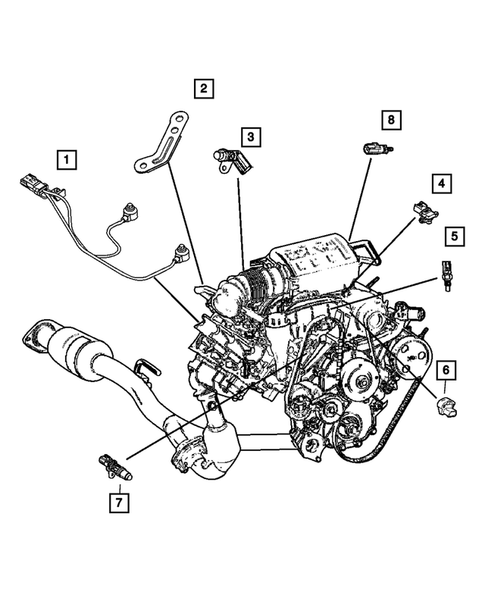 2
8
3
1
4
5
6
7