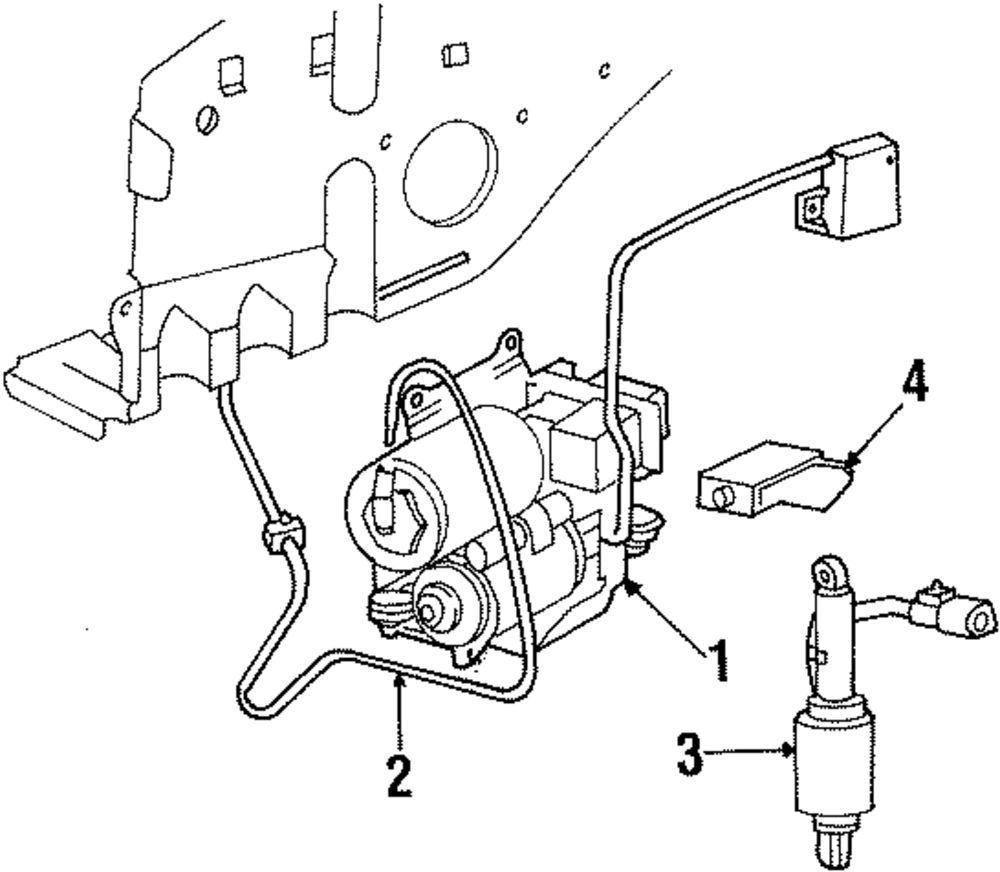 4
1
2
3