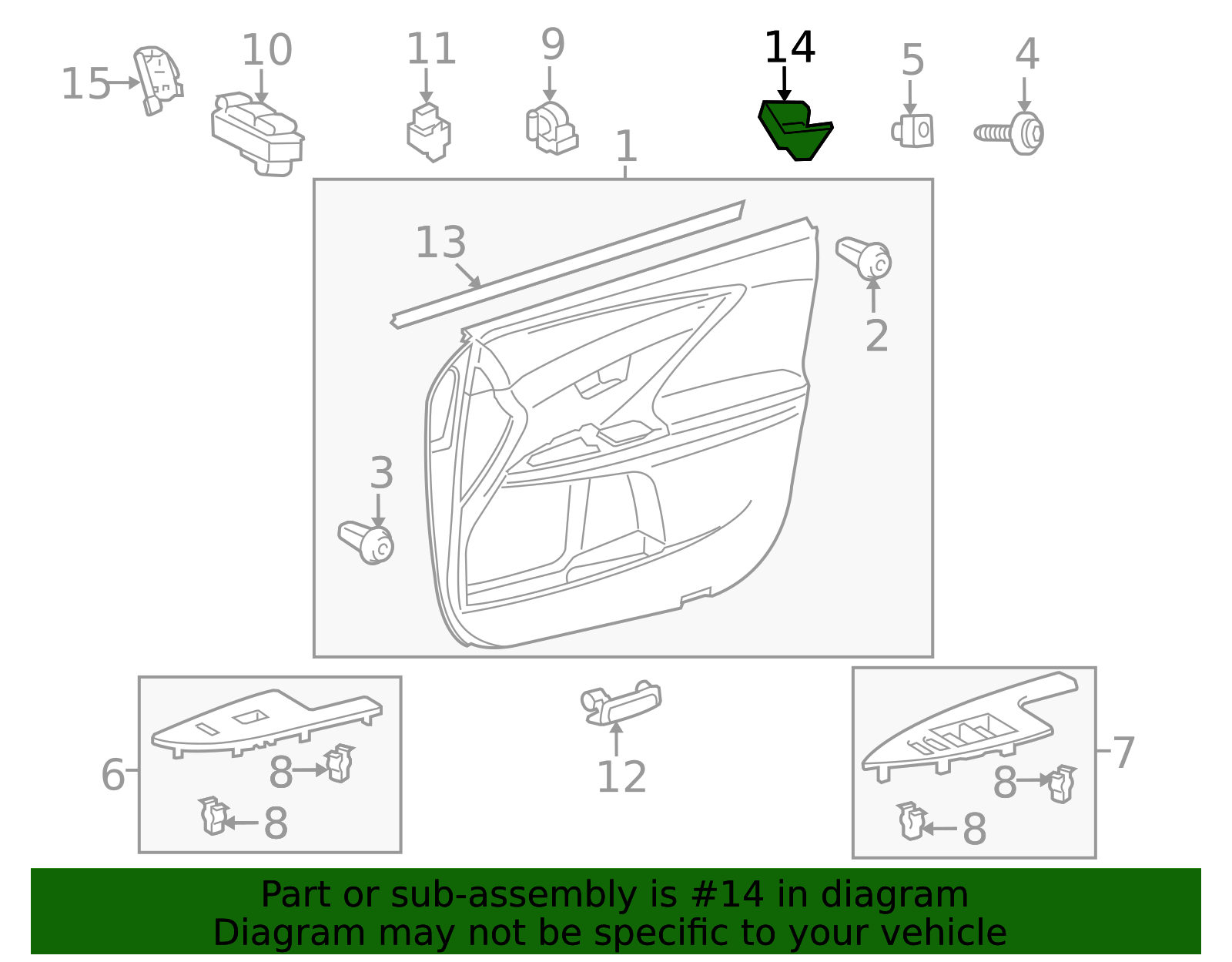 15
10
11
9
14
5
4
1
13
2
3
6
8
8
12
7
8
8

Part or sub-assembly is #14 in diagram
Diagram may not be specific to your vehicle