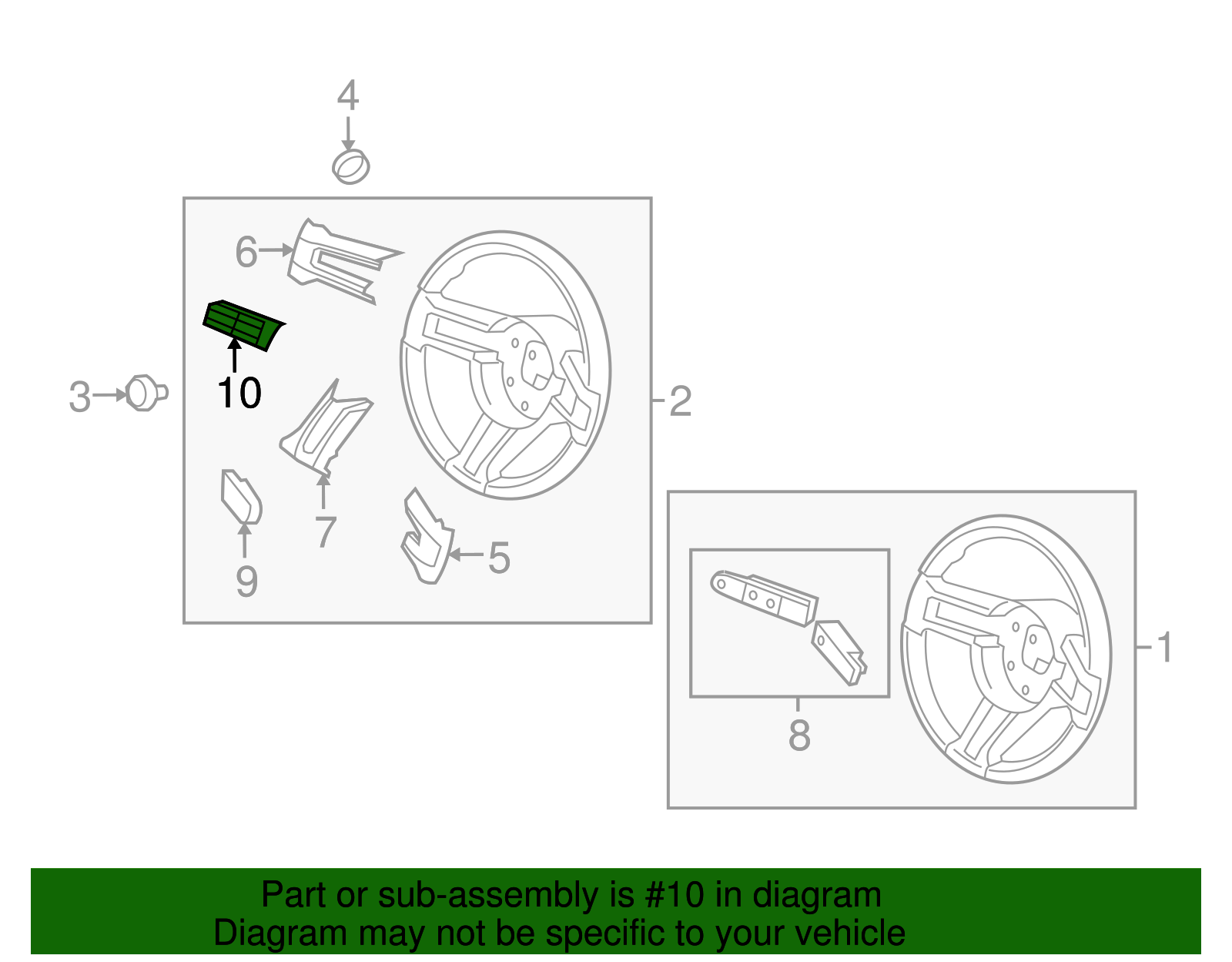 4

6

10

3

2

7

9

5

8

1

Part or sub-assembly is #10 in diagram
Diagram may not be specific to your vehicle