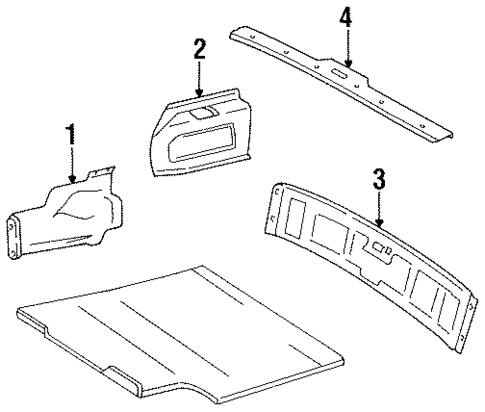 4
2
1
3