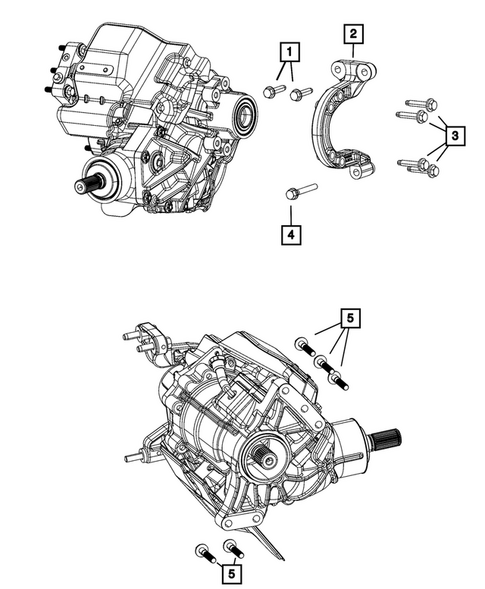 1
2
3
4
5
5