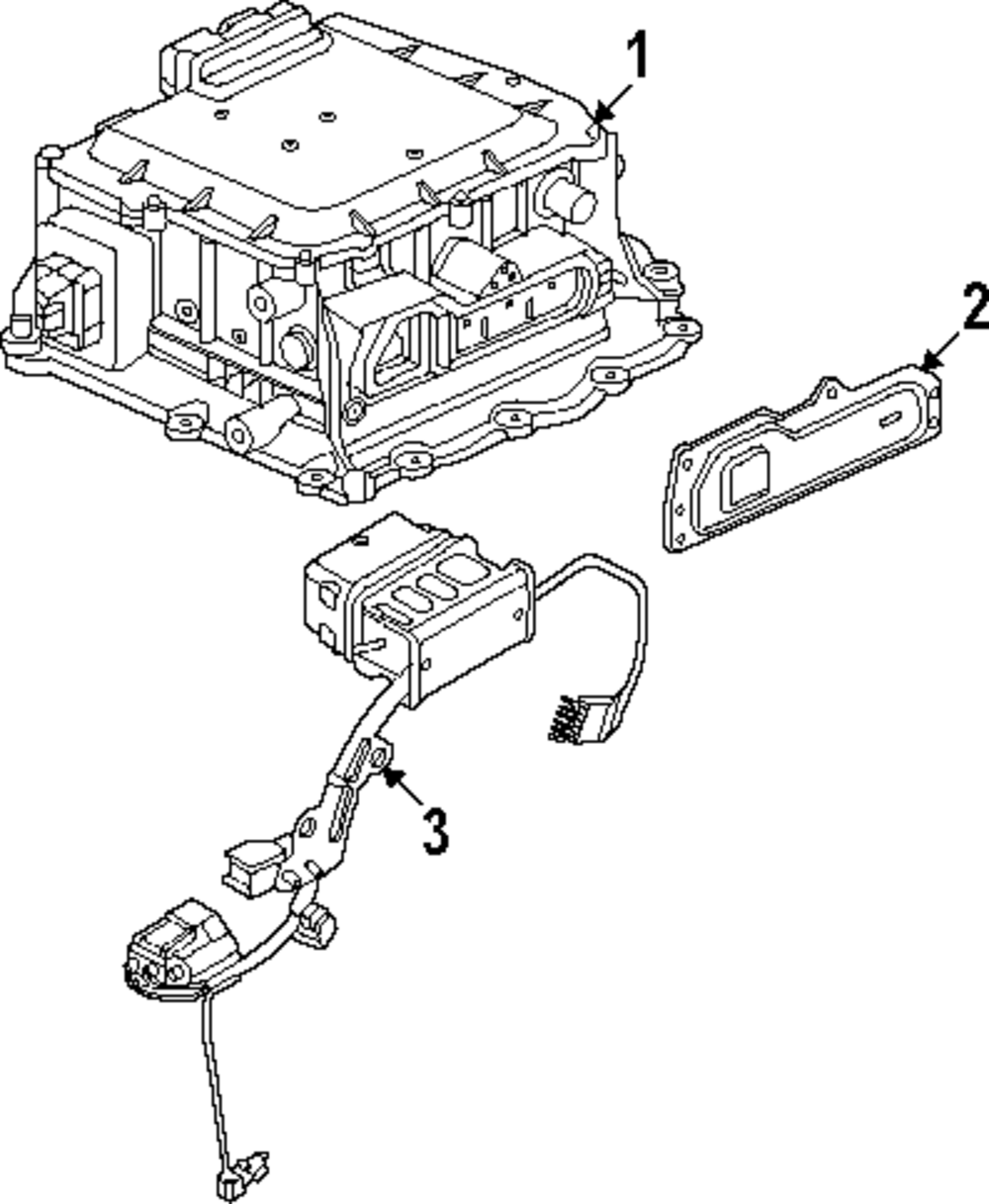 1
2
3