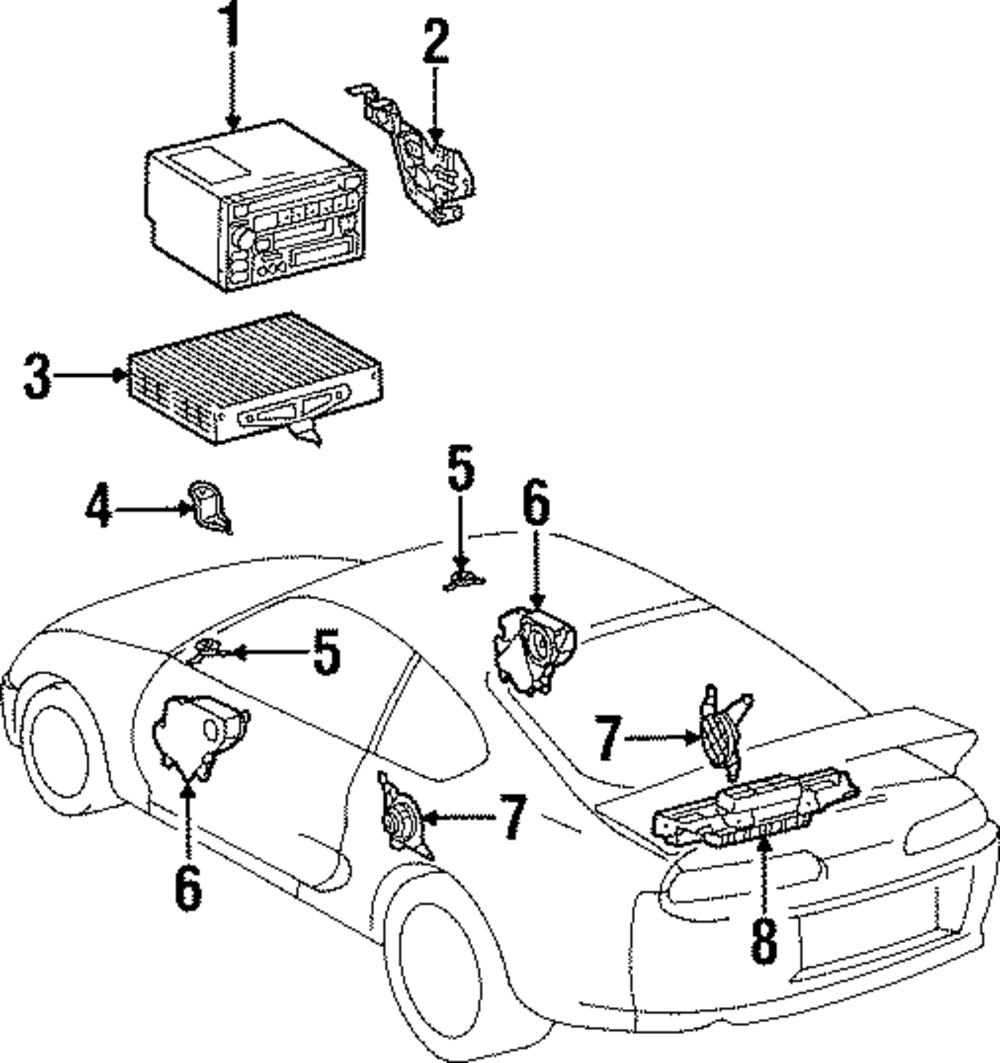 1
2
3
4
5
6
5
7
6
7
8