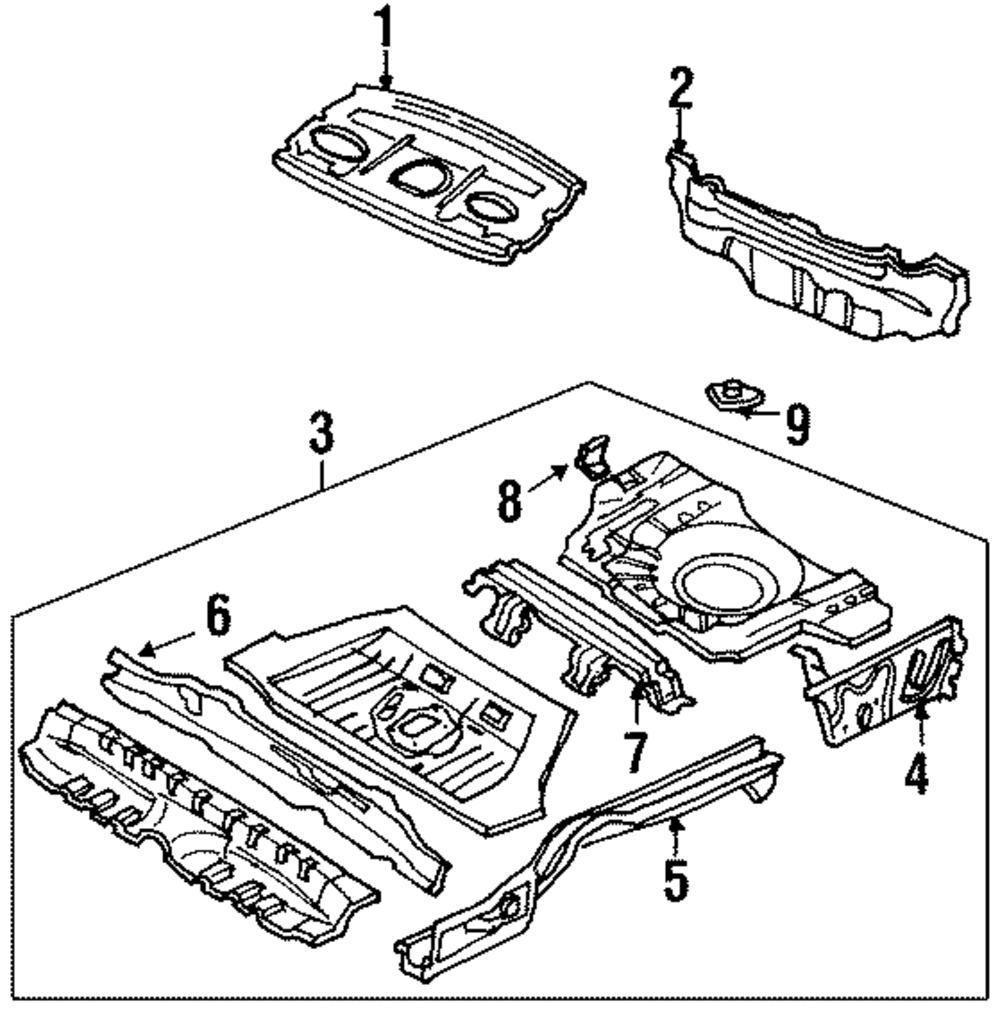 1
2
3
9
8
6
7
4
5