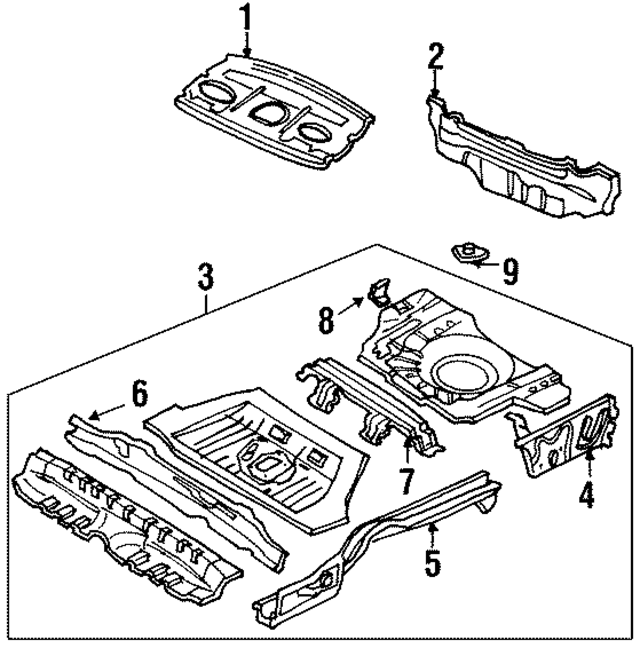 1
2
3
9
8
6
7
4
5