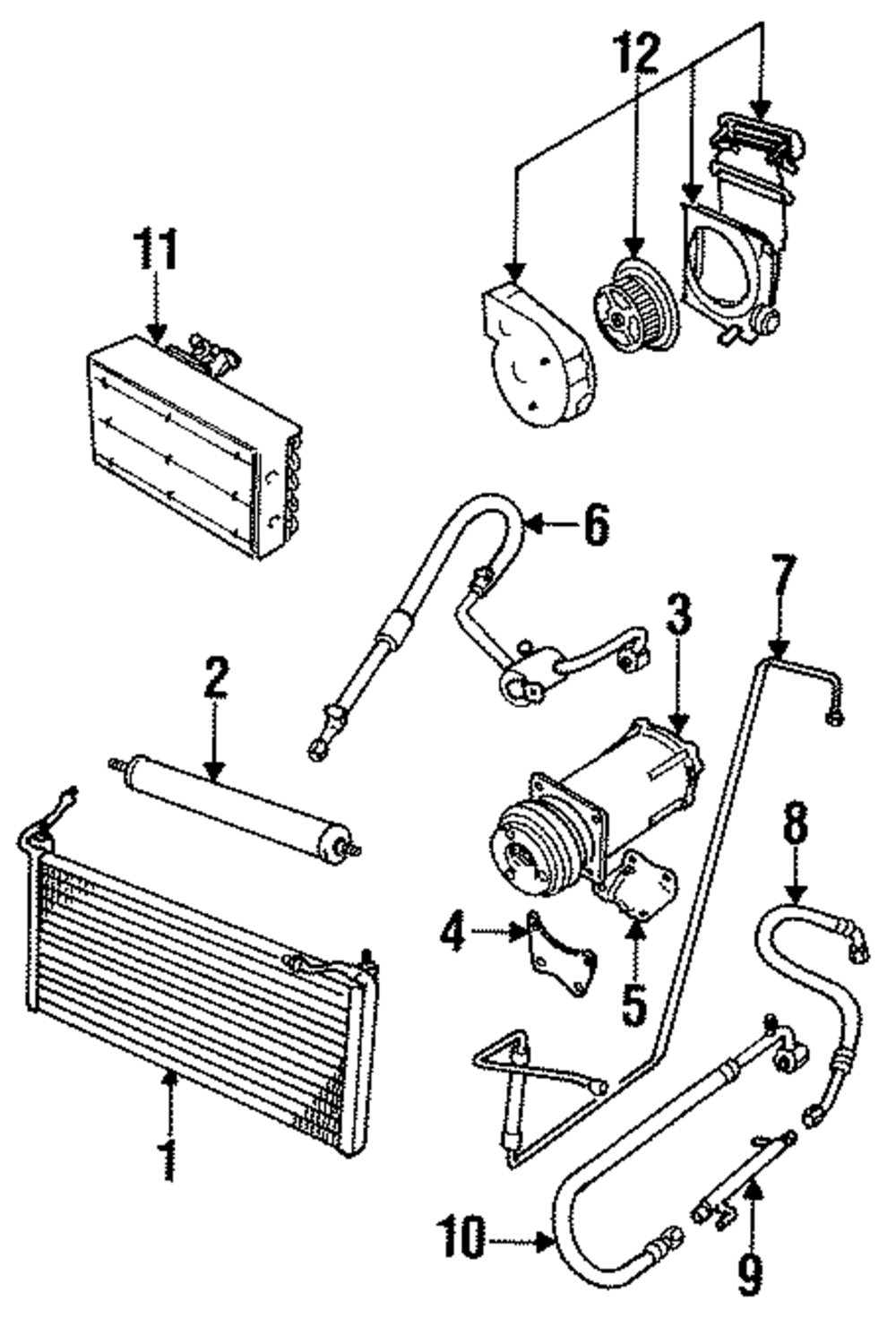 12
11
6
7
3
2
8
4
5
1
10
9