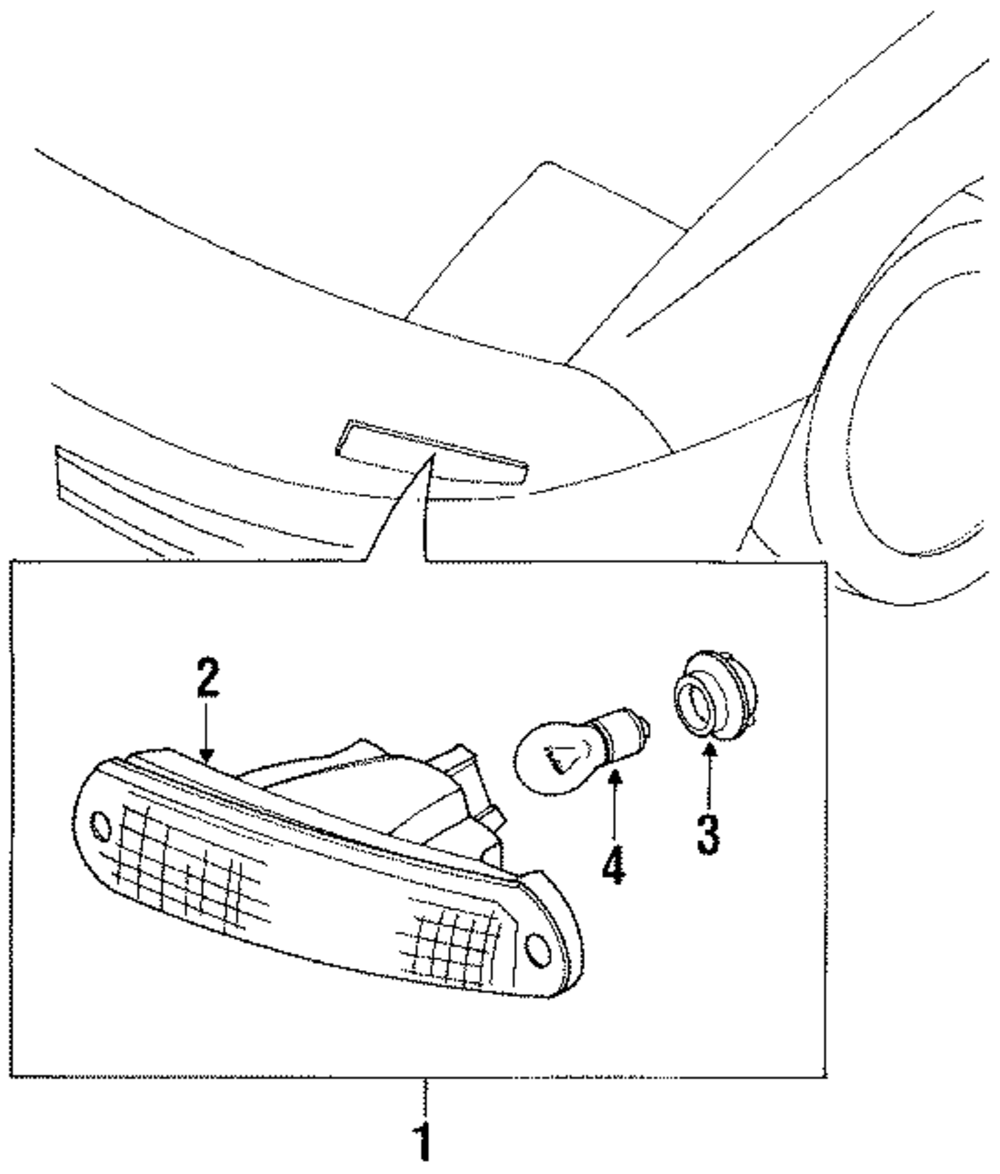 2
4
3
1