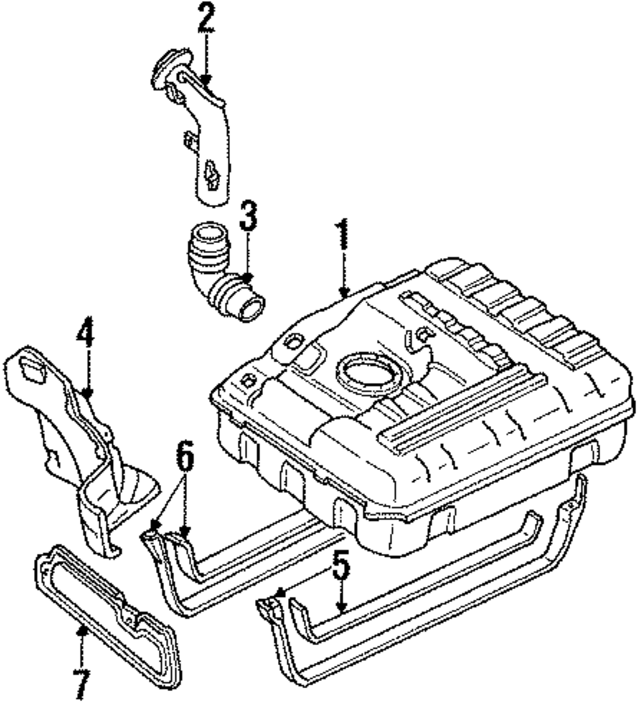 2
3
1
4
6
5
7