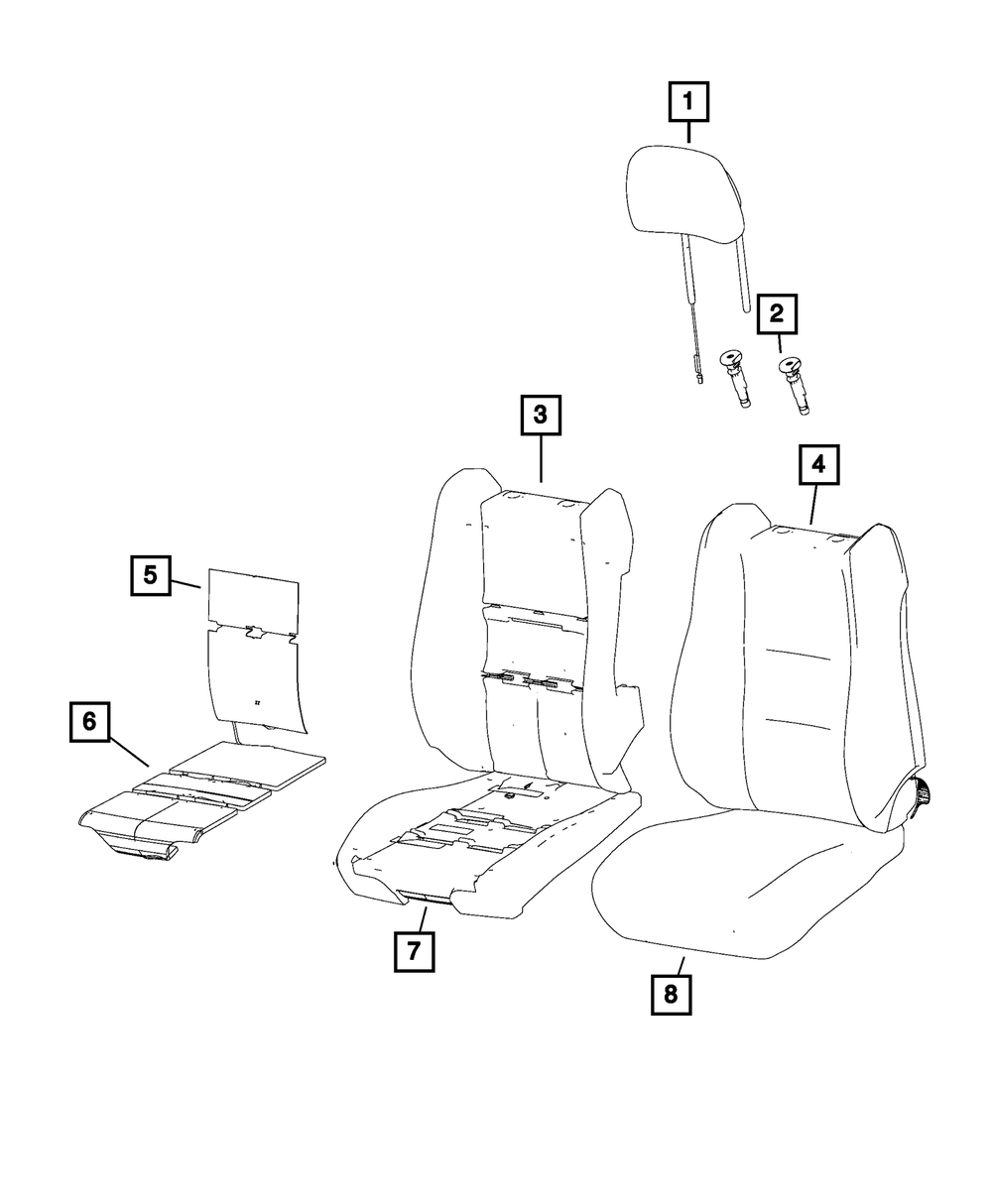 1

2

3

4

5

6

7

8