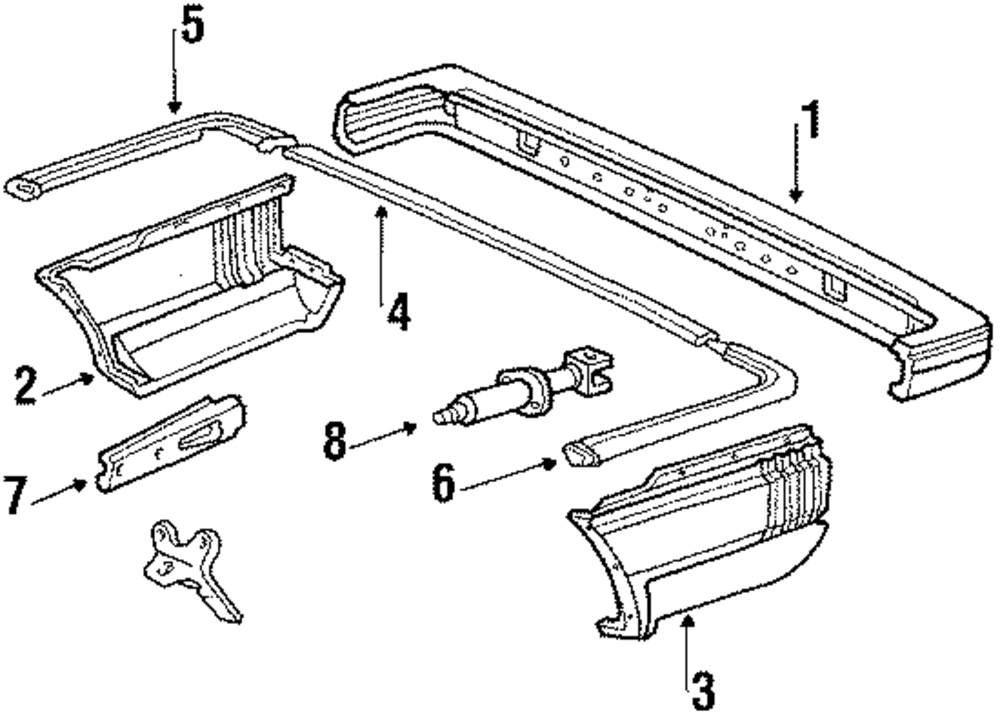 5
1
4
2
8
6
7
3