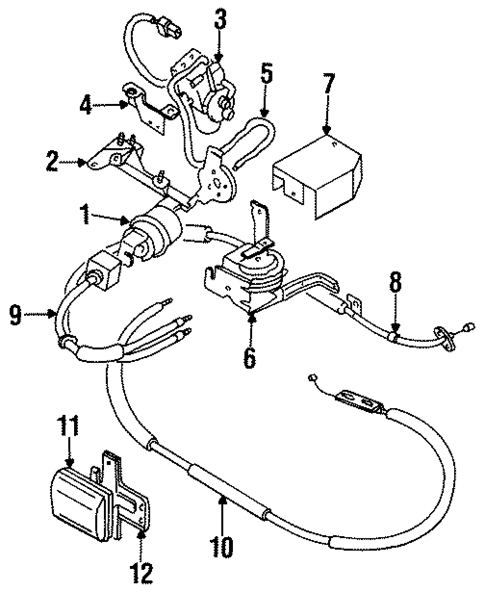 3
5
7
4
2
1
8
9
6
11
10
12