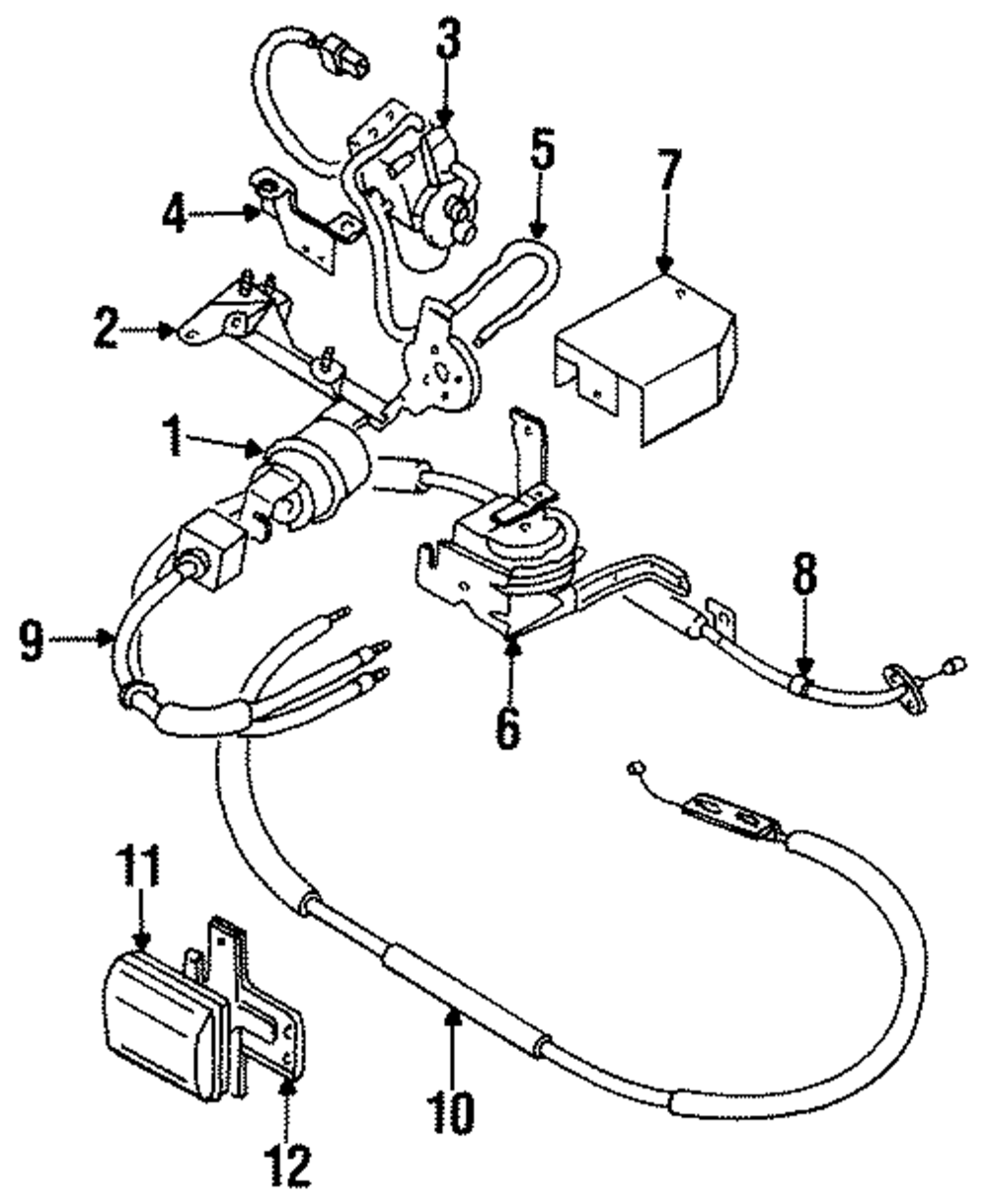 3
5
7
4
2
1
8
9
6
11
10
12