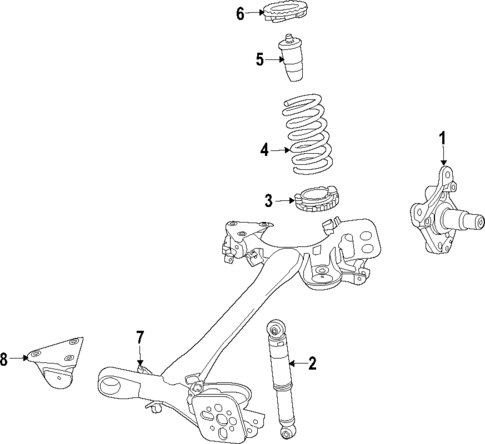 6
5
4
1
3
7
8
2