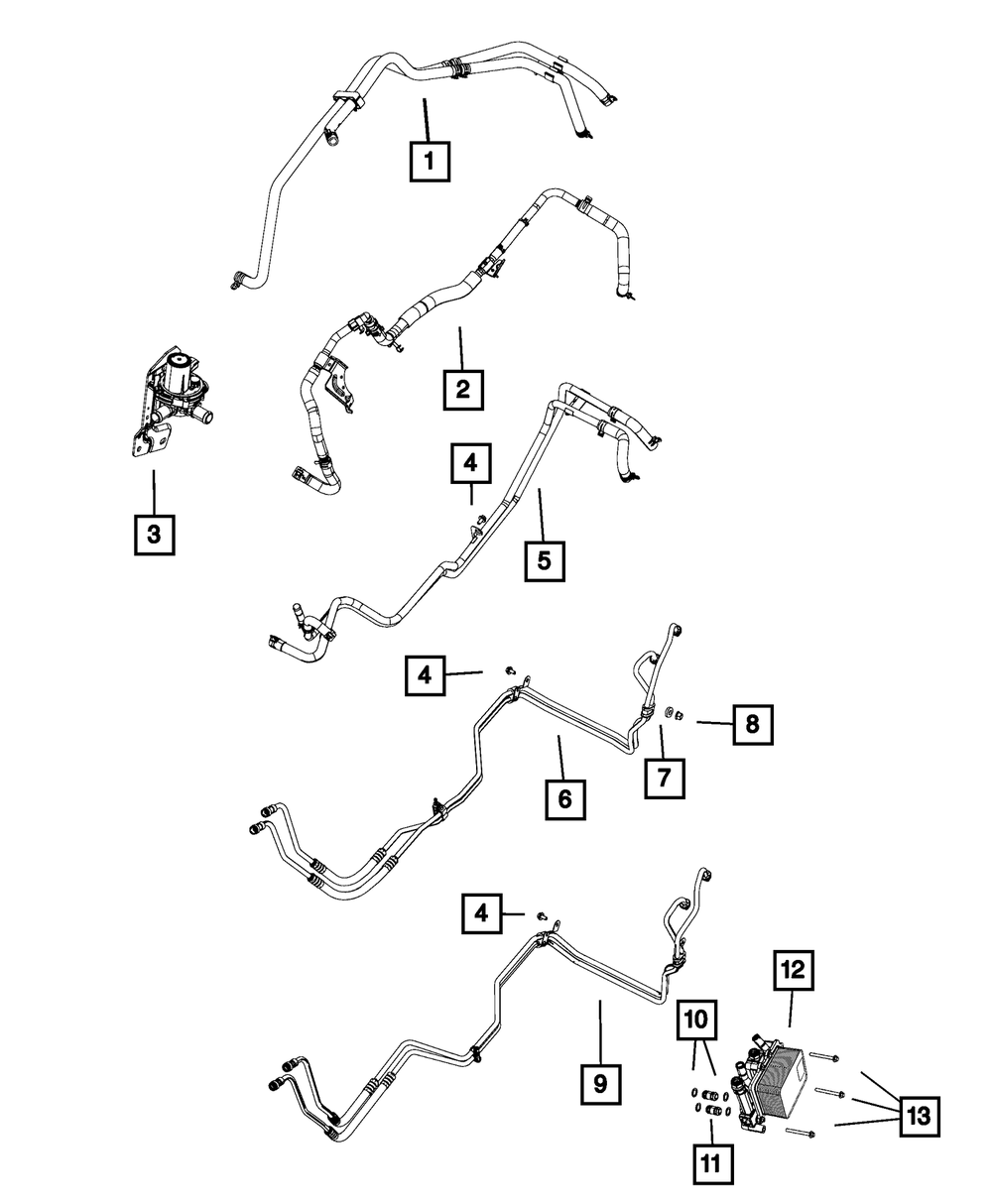 1
2
3
4
5
4
8
7
6
4
12
10
9
13
11