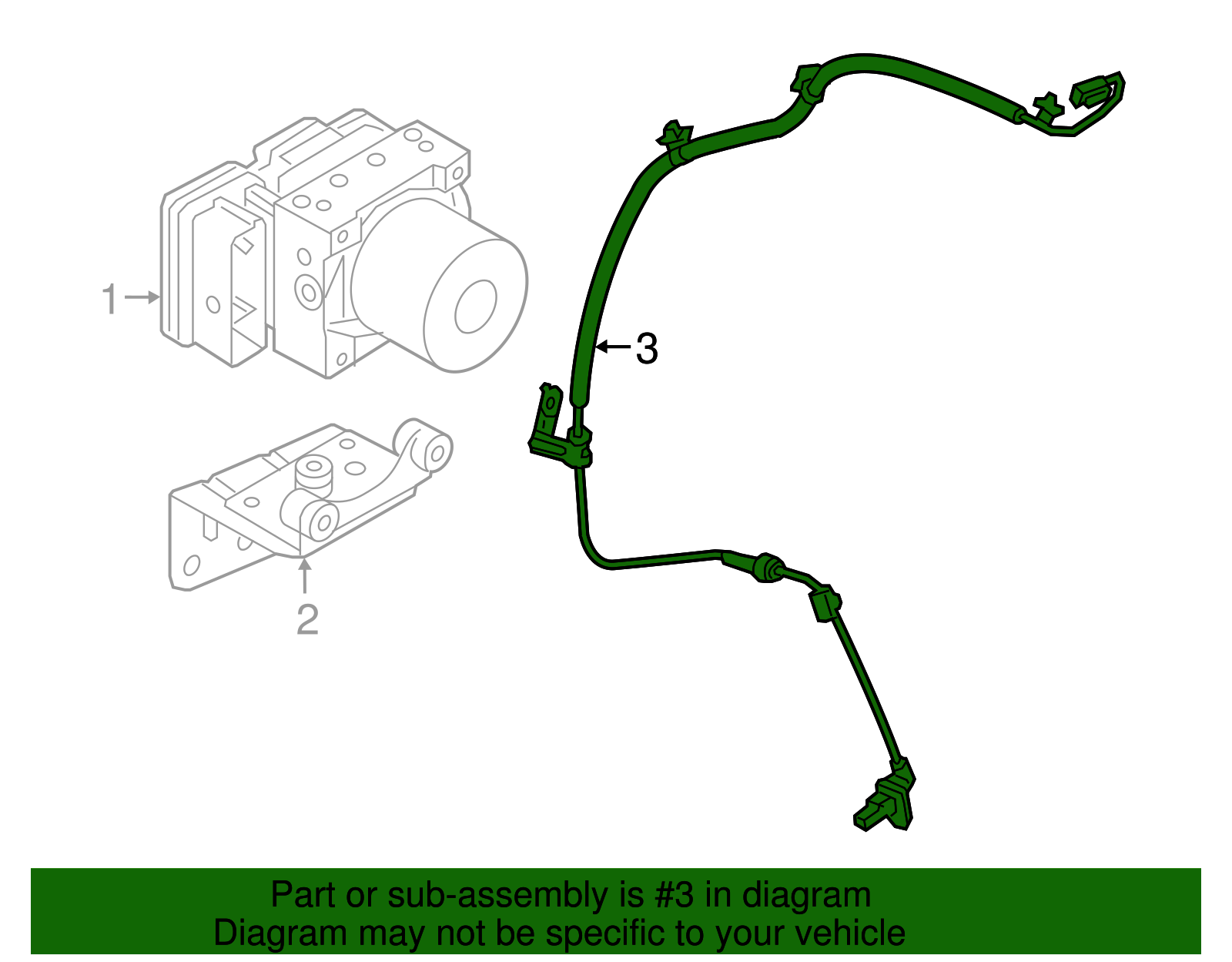 1
3
2
Part or sub-assembly is #3 in diagram
Diagram may not be specific to your vehicle