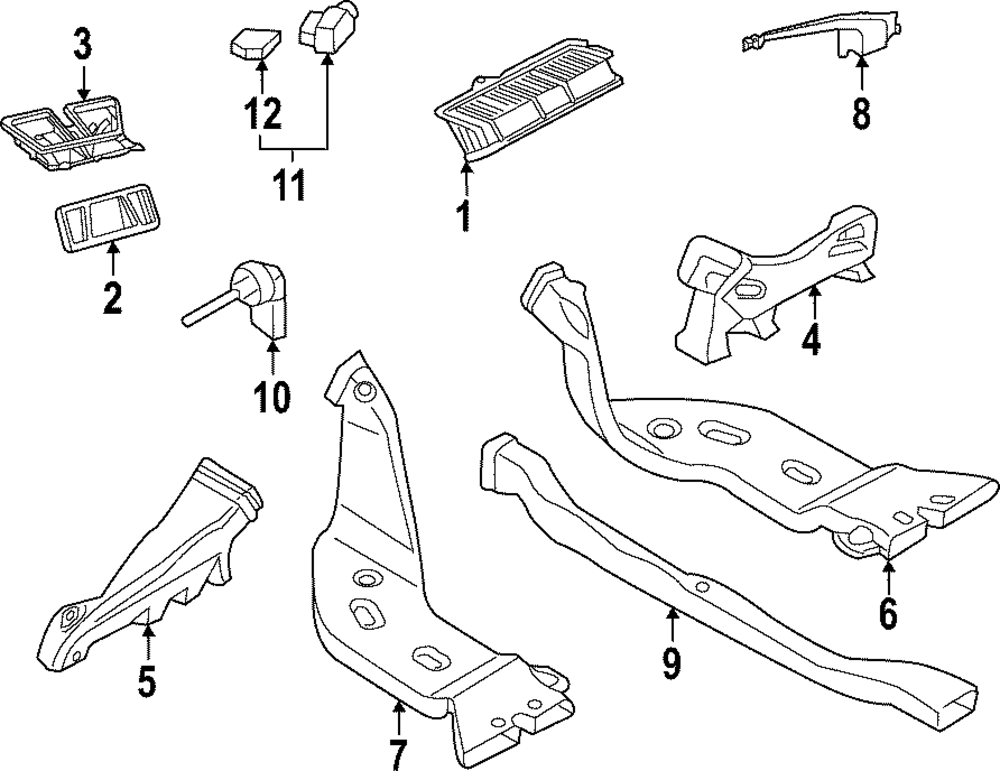 3
12
11
1
8
2
10
4
5
7
9
6