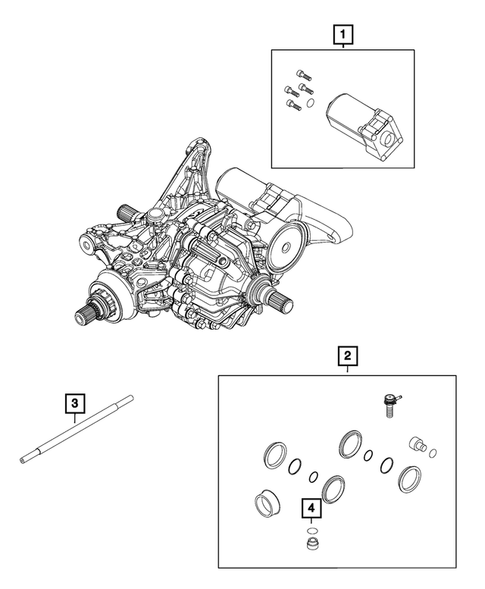 1

2

3

4