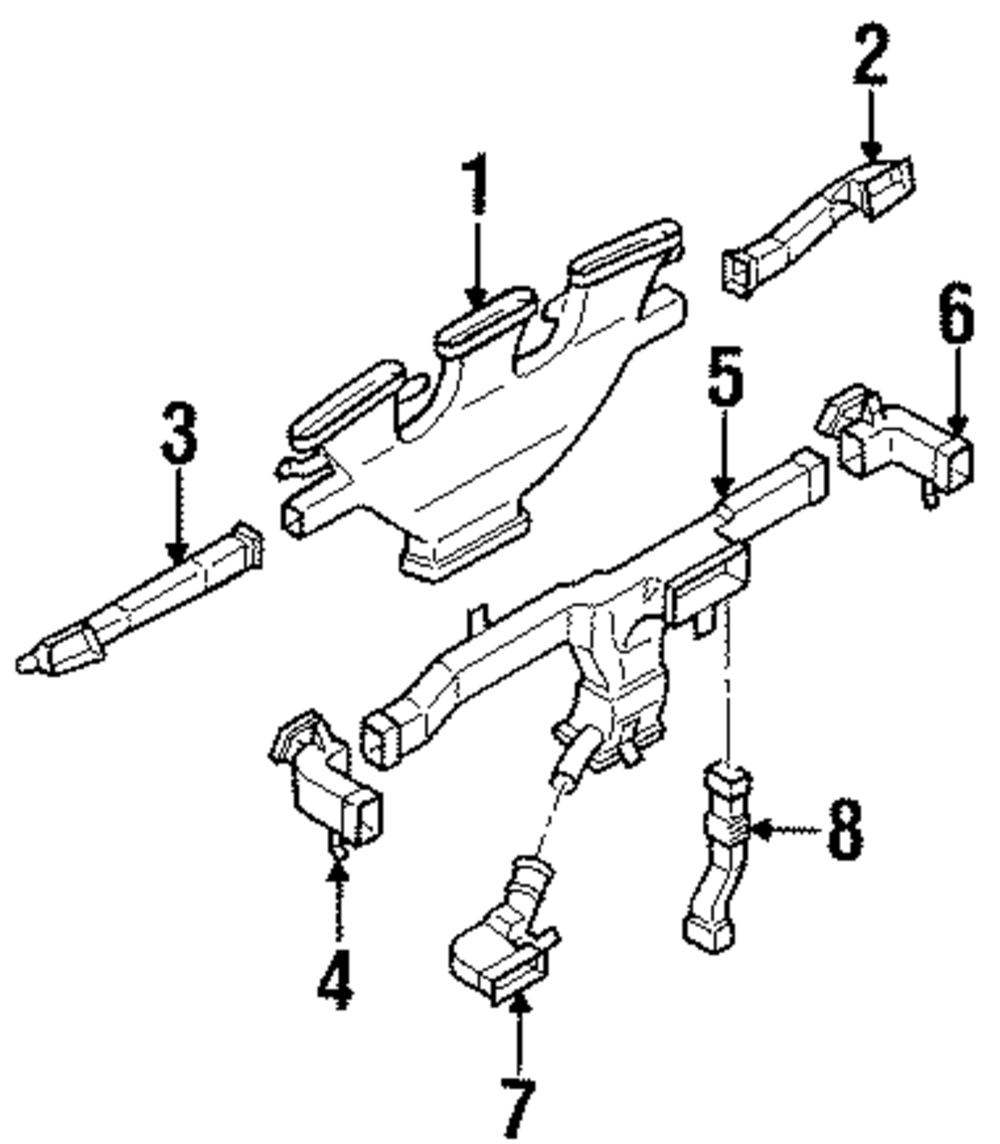 2
1
6
5
3
8
4
7