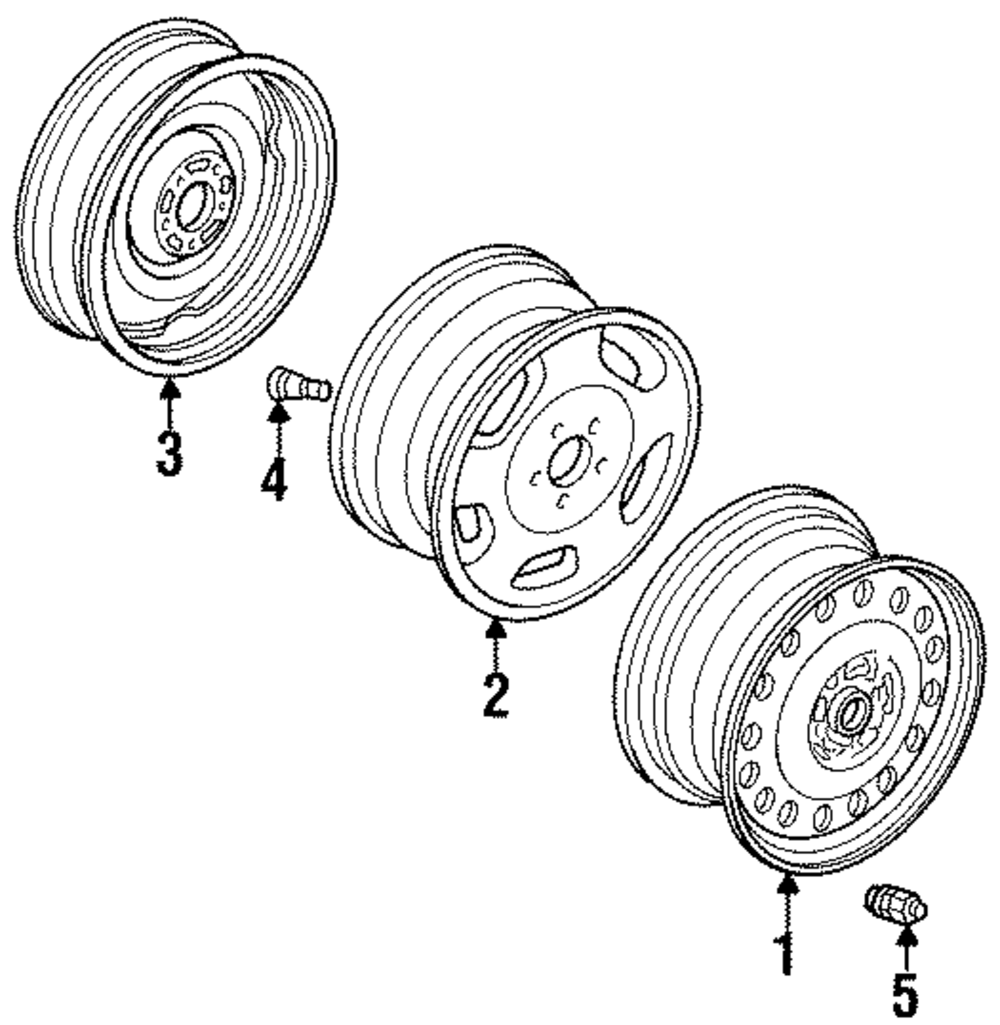 3
4
2
1
5